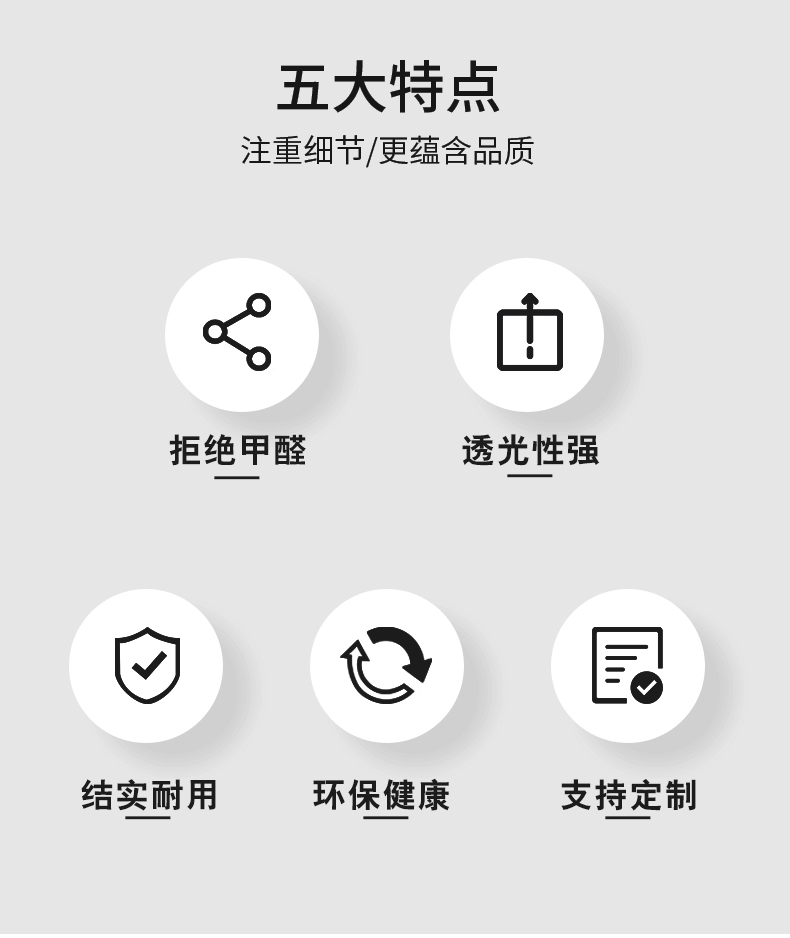 五大特点

注重细节/更蕴含品质

拒绝甲醛

透光性强

结实耐用

环保健康

支持定制