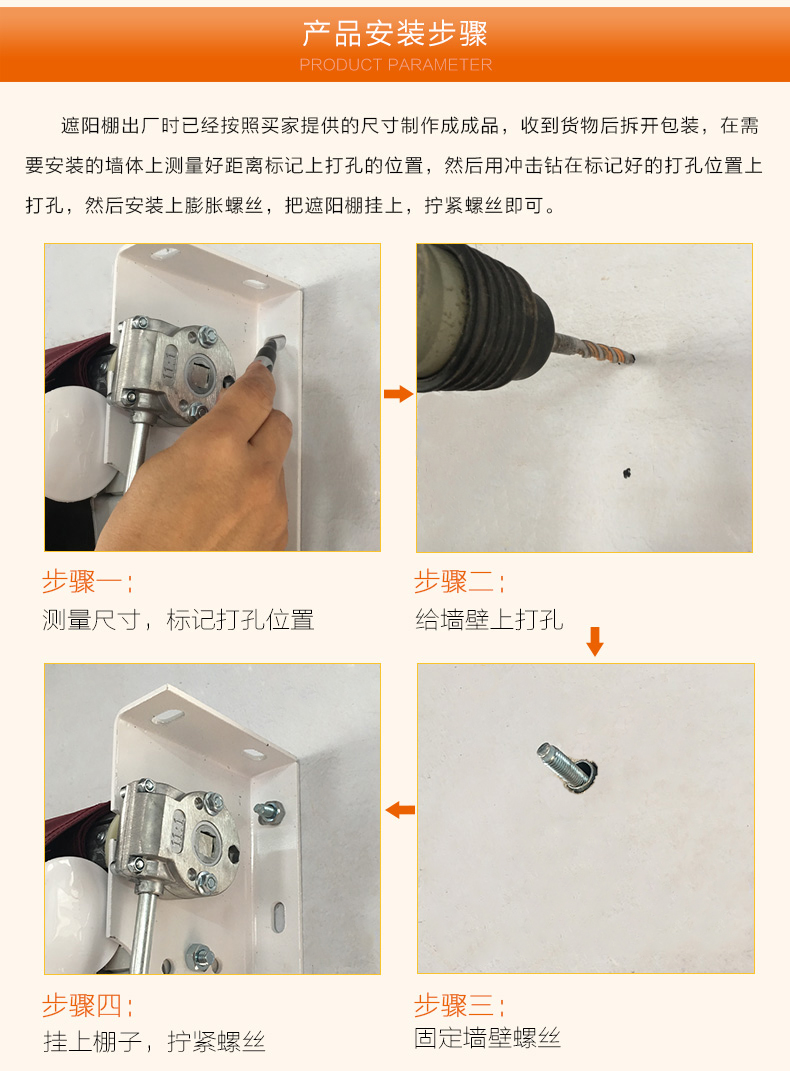 产品安装步骤
PRODUCT PARAMETER

遮阳棚出厂时已经按照买家提供的尺寸制作成成品，收到货物后拆开包装，在需要安装的墙体上测量好距离标记上打孔的位置，然后用冲击钻在标记好的打孔位置上打孔，然后安装上膨胀螺丝，把遮阳棚挂上，拧紧螺丝即可。

步骤一：
测量尺寸，标记打孔位置

步骤二：
给墙壁上打孔

步骤四：
挂上棚子，拧紧螺丝

步骤三：
固定墙壁螺丝