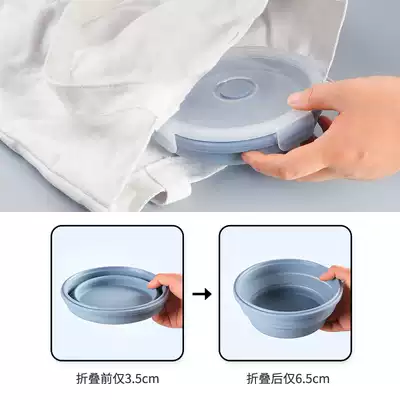 折叠前仅3.5cm

折叠后仅6.5cm