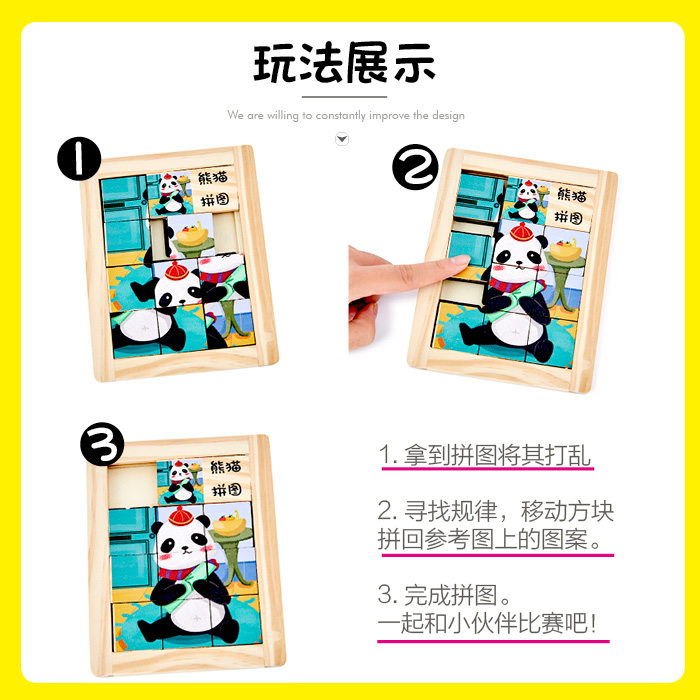 玩法展示

We are willing to constantly improve the design

1

熊猫
拼图

2

熊猫
拼图

3

熊猫
拼图

1. 拿到拼图将其打乱

2. 寻找规律，移动方块拼回参考图上的图案。

3. 完成拼图。
一起和小伙伴比赛吧!