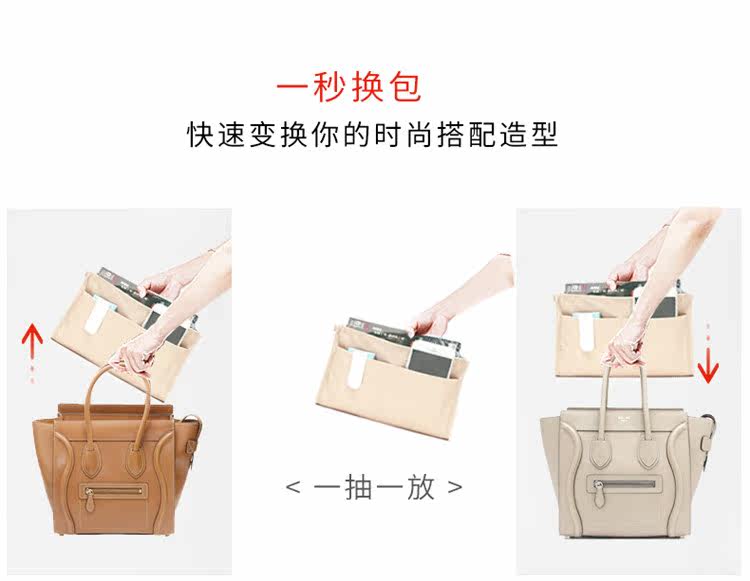 一秒换包
快速变换你的时尚搭配造型

< 一抽一放 >