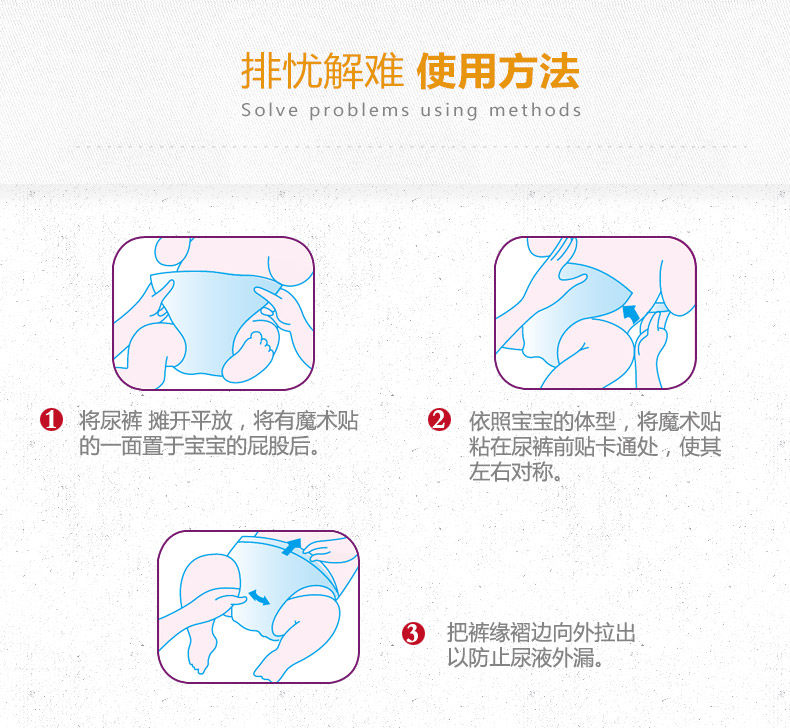 排忧解难 使用方法
Solve problems using methods

❶ 将尿裤 摊开平放，将有魔术贴的一面置于宝宝的屁股后。

❷ 依照宝宝的体型，将魔术贴粘在尿裤前贴卡通处，使其左右对称。

❸ 把裤缘褶边向外拉出以防止尿液外漏。