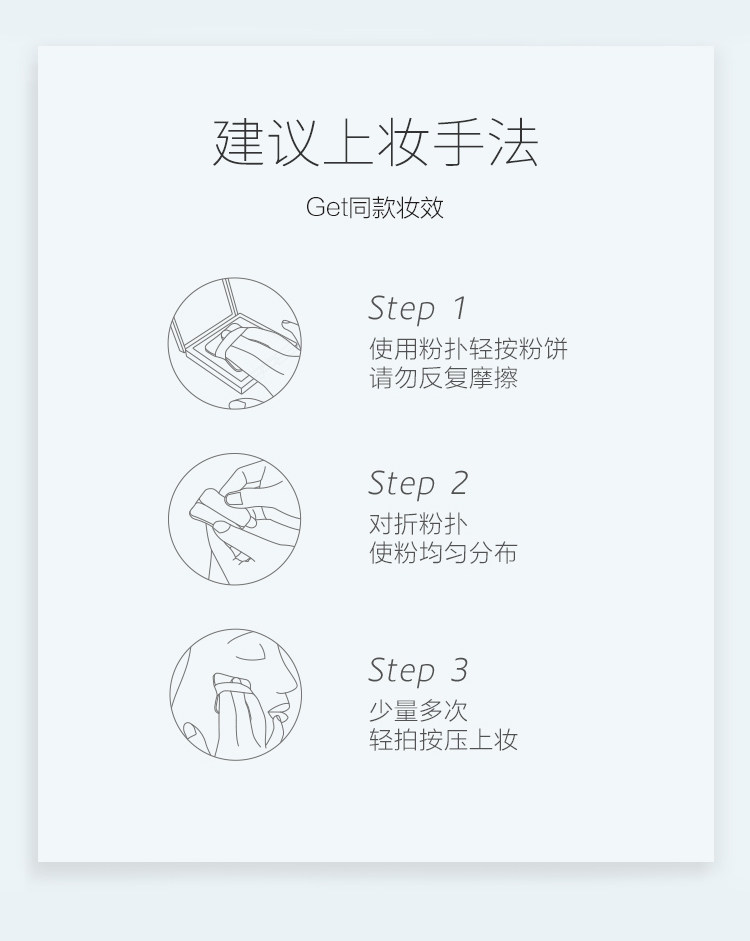 建议上妆手法

Get同款妆效

Step 1
使用粉扑轻按粉饼
请勿反复摩擦

Step 2
对折粉扑
使粉均匀分布

Step 3
少量多次
轻拍按压上妆