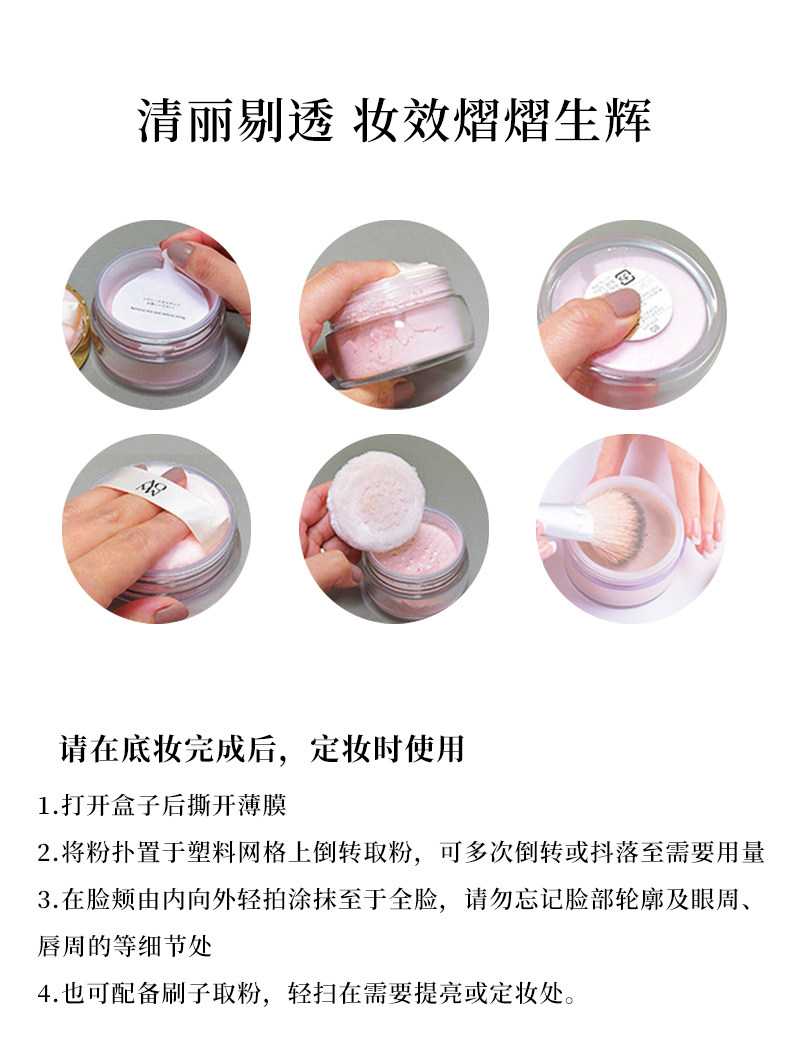 清丽剔透 妆效熠熠生辉

请在底妆完成后，定妆时使用

1.打开盒子后撕开薄膜

2.将粉扑置于塑料网格上倒转取粉，可多次倒转或抖落至需要用量

3.在脸颊由内向外轻拍涂抹至于全脸，请勿忘记脸部轮廓及眼周、唇周的等细节处

4.也可配备刷子取粉，轻扫在需要提亮或定妆处。