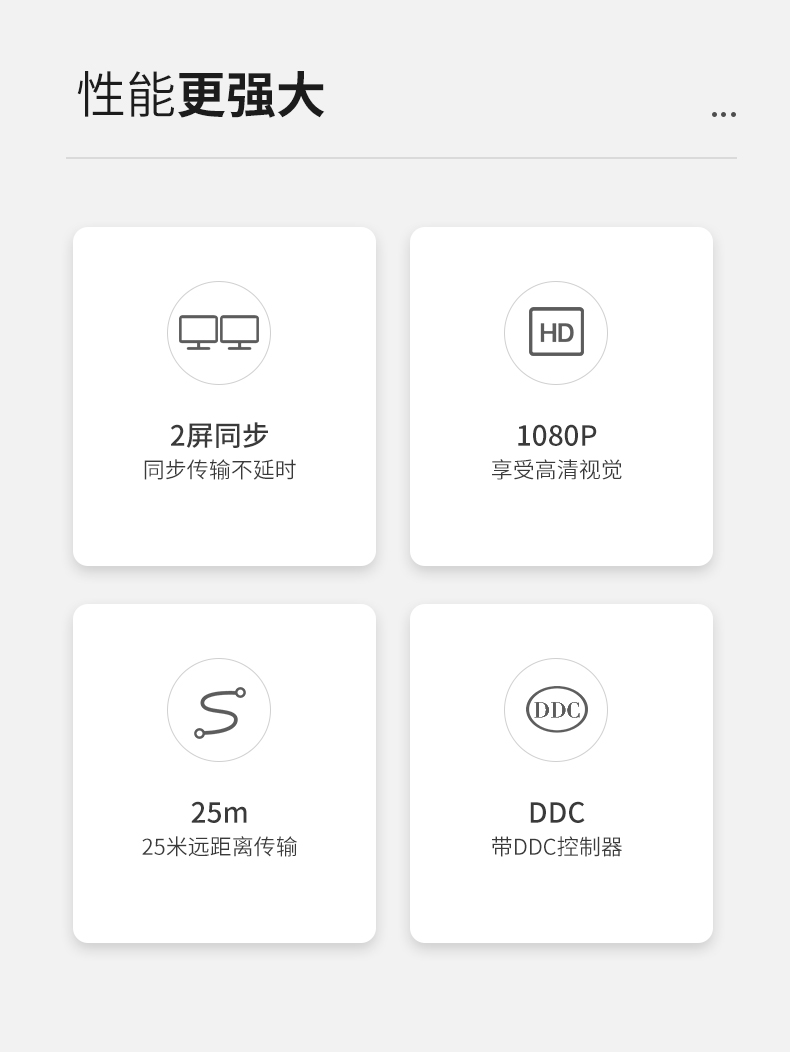 性能更强大

...

HD

2屏同步
同步传输不延时

1080P
享受高清视觉

DDC

25m
25米远距离传输

DDC
带DDC控制器