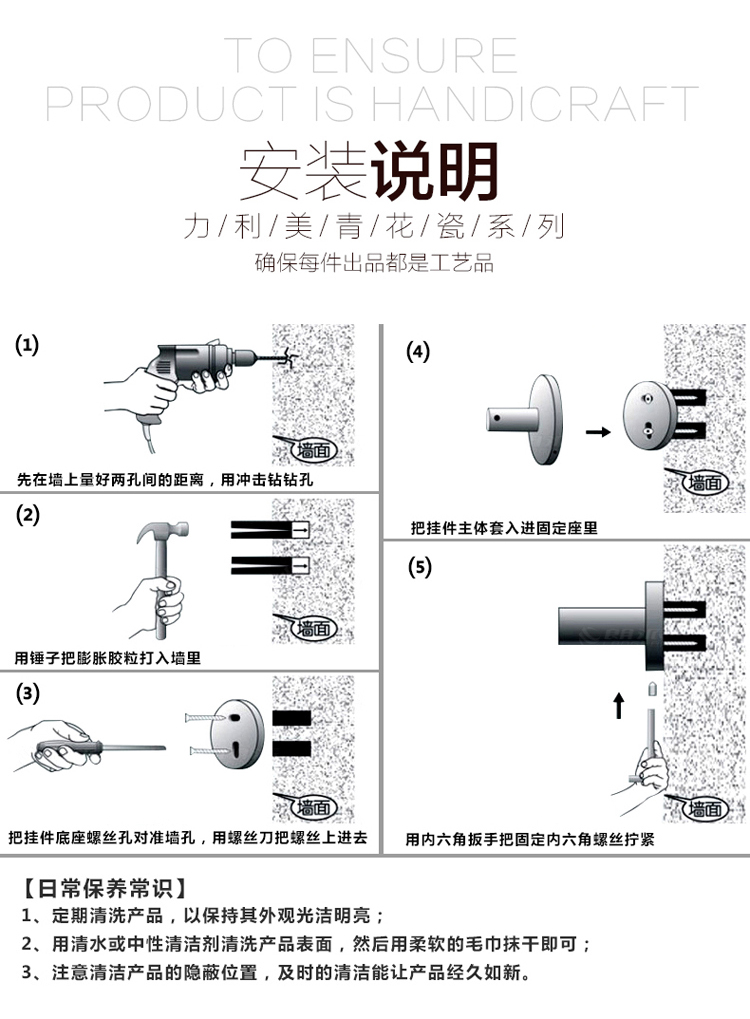 TO ENSURE
PRODUCT IS HANDICRAFT

安装说明

力/利/美/青/花/瓷/系/列

确保每件出品都是工艺品

(1)

墙面

先在墙上量好两孔间的距离，用冲击钻钻孔

(2)

墙面

用锤子把膨胀胶粒打入墙里

(3)

墙面

把挂件底座螺丝孔对准墙孔，用螺丝刀把螺丝上进去

(4)

墙面

把挂件主体套入进固定座里

(5)

墙面

用内六角扳手把固定内六角螺丝拧紧

【日常保养常识】

1、定期清洗产品，以保持其外观光洁明亮；

2、用清水或中性清洁剂清洗产品表面，然后用柔软的毛巾抹干即可；

3、注意清洁产品的隐蔽位置，及时的清洁能让产品经久如新。