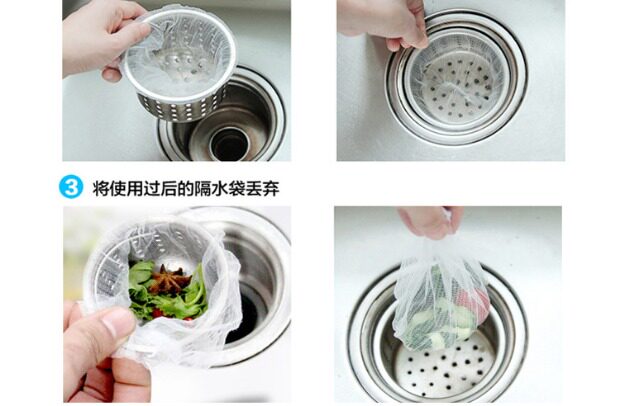 3 将使用过后的隔水袋丢弃