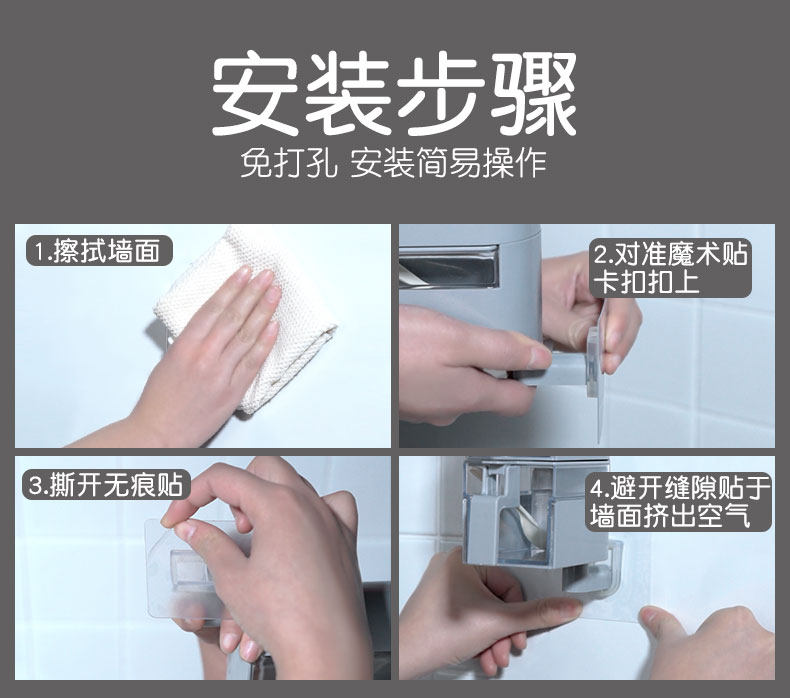 安装步骤

免打孔 安装简易操作

1.擦拭墙面

2.对准魔术贴卡扣扣上

3.撕开无痕贴

4.避开缝隙贴于墙面挤出空气