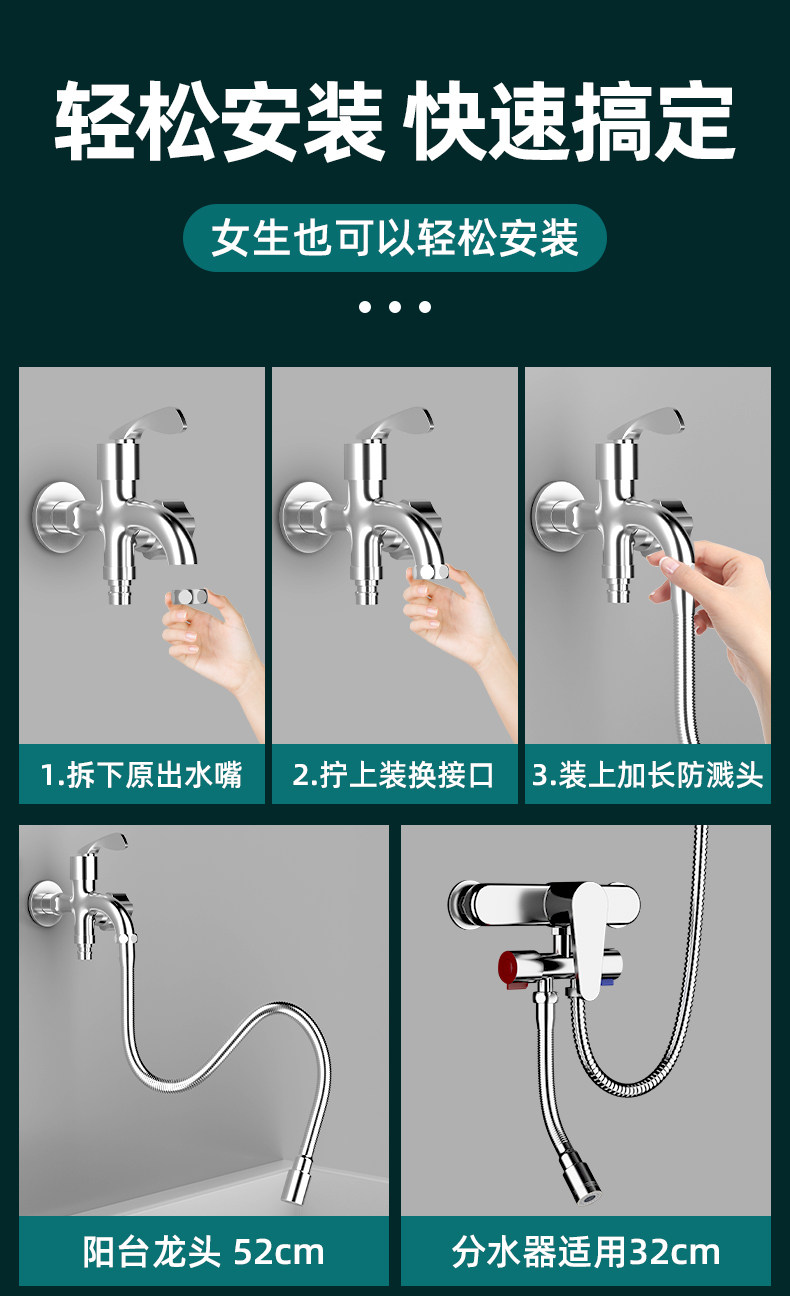 轻松安装 快速搞定

女生也可以轻松安装

1.拆下原出水嘴

2.拧上装换接口

3.装上加长防溅头

阳台龙头 52cm

分水器适用32cm