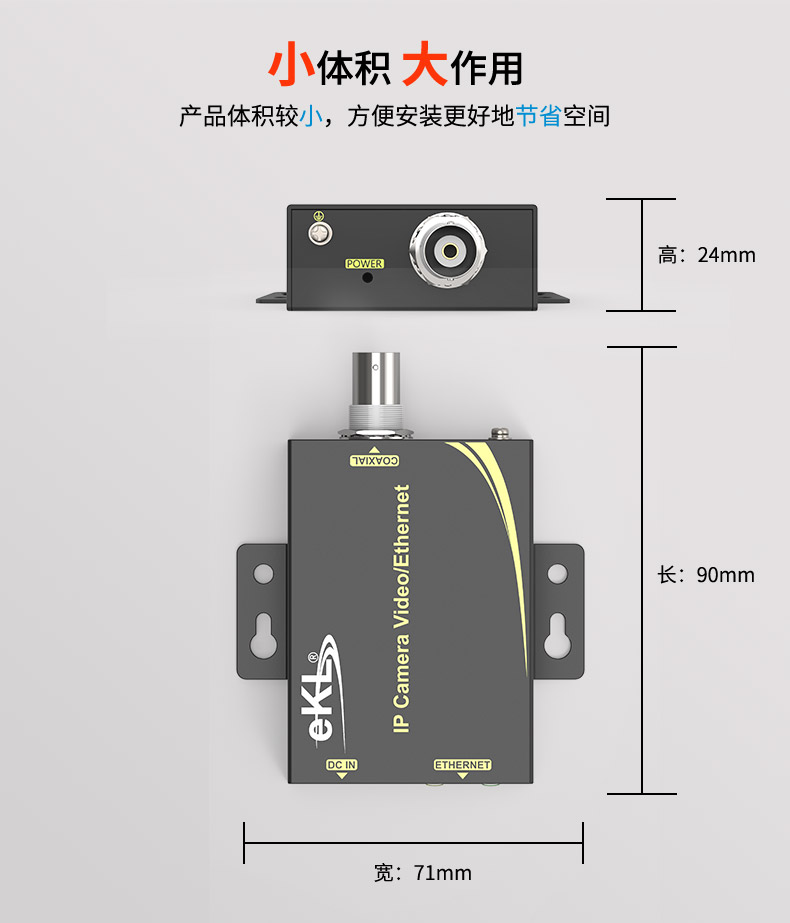 小体积 大作用

产品体积较小，方便安装更好地节省空间

POWER

高：24mm

COAXIAL

IP Camera Video/Ethernet

eKL®

DC IN

ETHERNET

长：90mm

宽：71mm