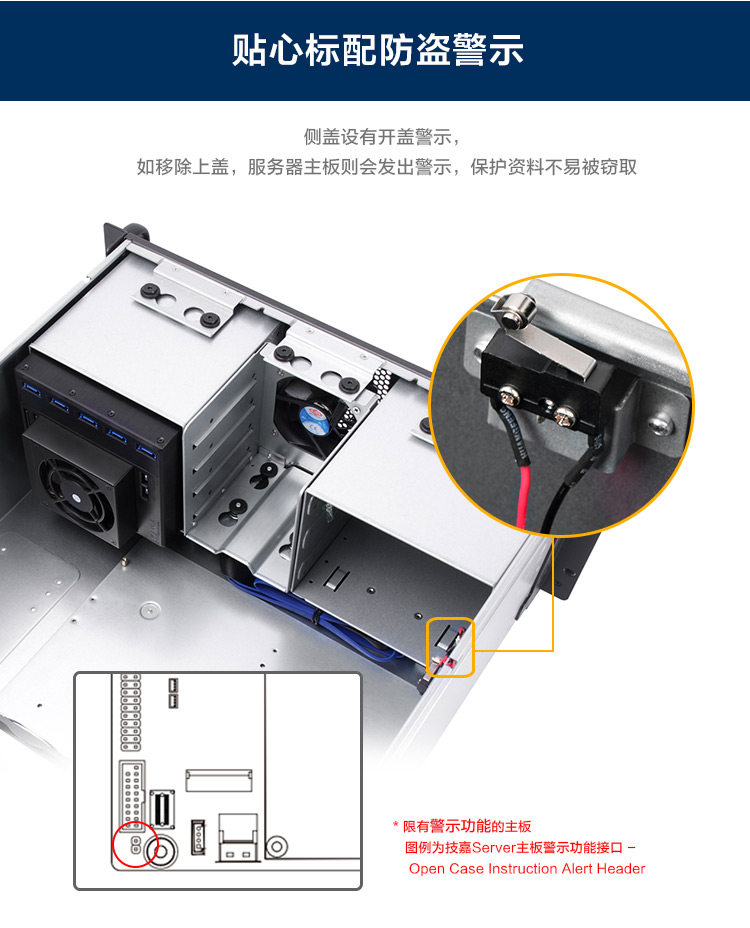 贴心标配防盗警示

侧盖设有开盖警示，
如移除上盖，服务器主板则会发出警示，保护资料不易被窃取

* 限有警示功能的主板
图例为技嘉Server主板警示功能接口 –
Open Case Instruction Alert Header