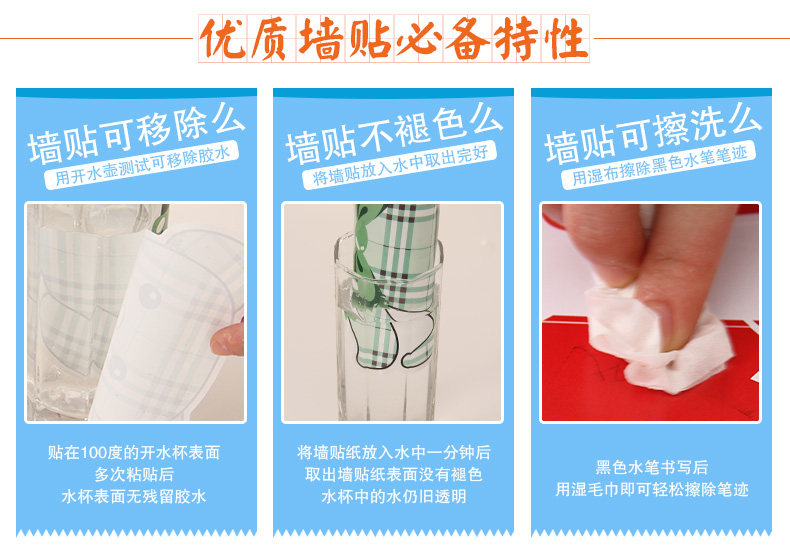 优质墙贴必备特性

墙贴可移除么
用开水壶测试可移除胶水

贴在100度的开水杯表面
多次粘贴后
水杯表面无残留胶水

墙贴不褪色么
将墙贴放入水中取出完好

将墙贴纸放入水中一分钟后
取出墙贴纸表面没有褪色
水杯中的水仍旧透明

墙贴可擦洗么
用湿布擦除黑色水笔笔迹

黑色水笔书写后
用湿毛巾即可轻松擦除笔迹