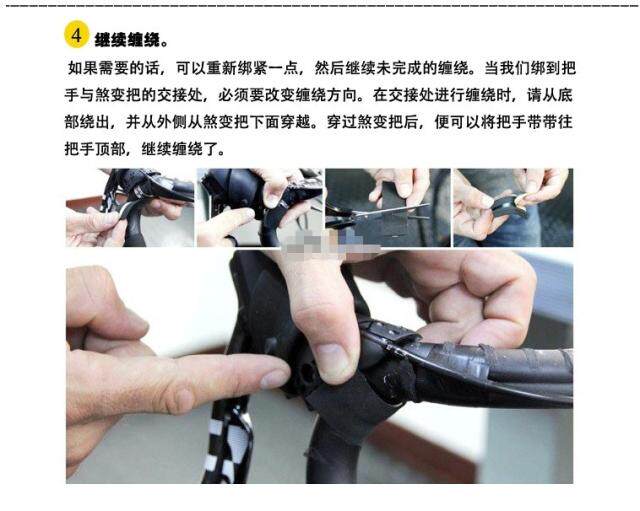 4 继续缠绕。

如果需要的话，可以重新绑紧一点，然后继续未完成的缠绕。当我们绑到把手与煞变把的交接处，必须要改变缠绕方向。在交接处进行缠绕时，请从底部绕出，并从外侧从煞变把下面穿越。穿过煞变把后，便可以将把手带带往把手顶部，继续缠绕了。