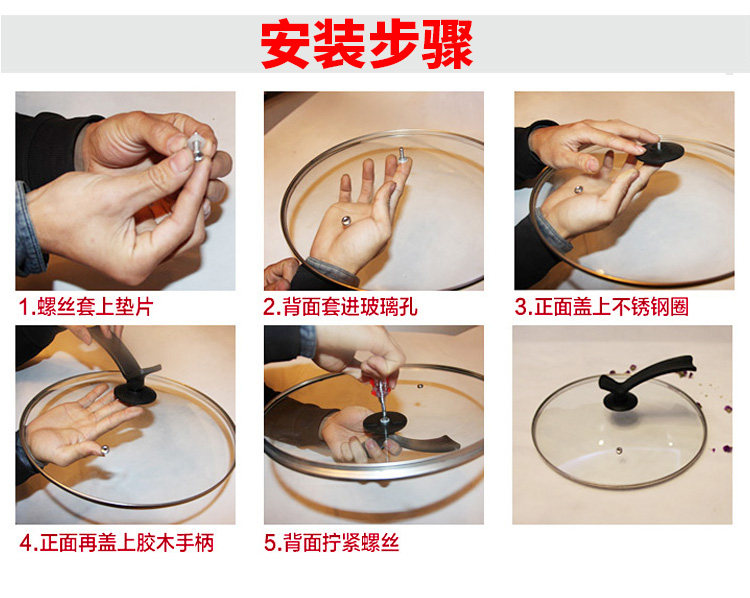 安装步骤

1.螺丝套上垫片

2.背面套进玻璃孔

3.正面盖上不锈钢圈

4.正面再盖上胶木手柄

5.背面拧紧螺丝