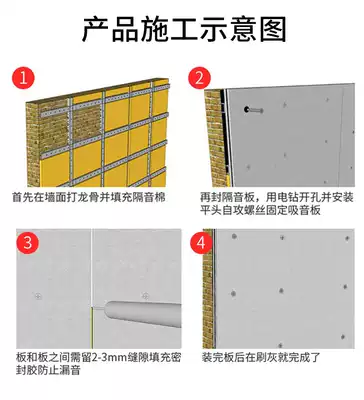 产品施工示意图

1

首先在墙面打龙骨并填充隔音棉

2

再封隔音板，用电钻开孔并安装平头自攻螺丝固定吸音板

3

板和板之间需留2-3mm缝隙填充密封胶防止漏音

4

装完板后在刷灰就完成了