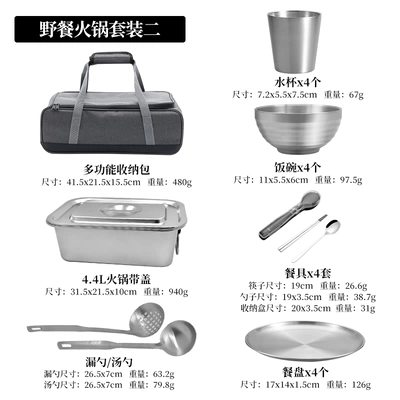 野餐火锅套装二

多功能收纳包
尺寸：41.5x21.5x15.5cm 重量：480g

4.4L火锅带盖
尺寸：31.5x21.5x10cm 重量：940g

漏勺/汤勺
漏勺尺寸：26.5x7cm 重量：63.2g
汤勺尺寸：26.5x7cm 重量：79.8g

水杯x4个
尺寸：7.2x5.5x7.5cm 重量：67g

饭碗x4个
尺寸：11x5.5x6cm 重量：97.5g

餐具x4套
筷子尺寸：19cm 重量：26.6g
勺子尺寸：19x3.5cm 重量：38.7g
收纳盒尺寸：20x3.5cm 重量：31g

餐盘x4个
尺寸：17x14x1.5cm 重量：126g