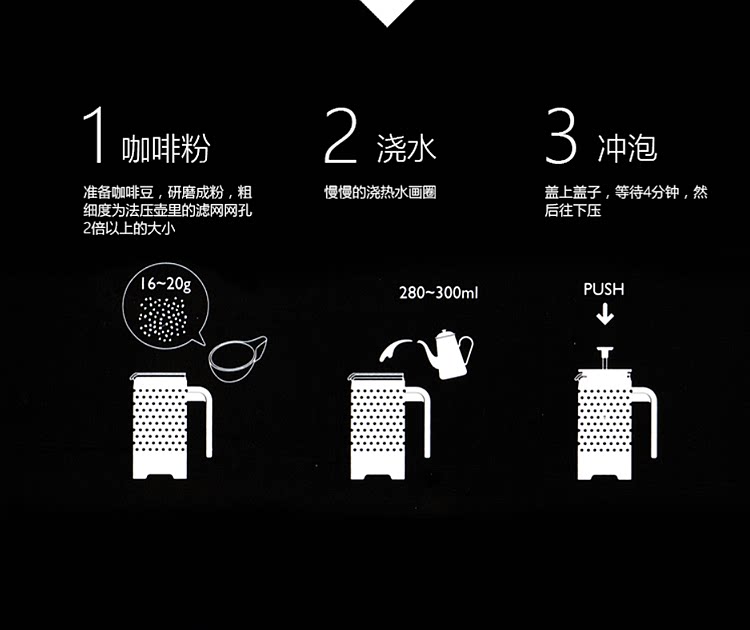 1 咖啡粉

准备咖啡豆，研磨成粉，粗细度为法压壶里的滤网网孔2倍以上的大小

16~20g

2 浇水

慢慢的浇热水画圈

280~300ml

3 冲泡

盖上盖子，等待4分钟，然后往下压

PUSH