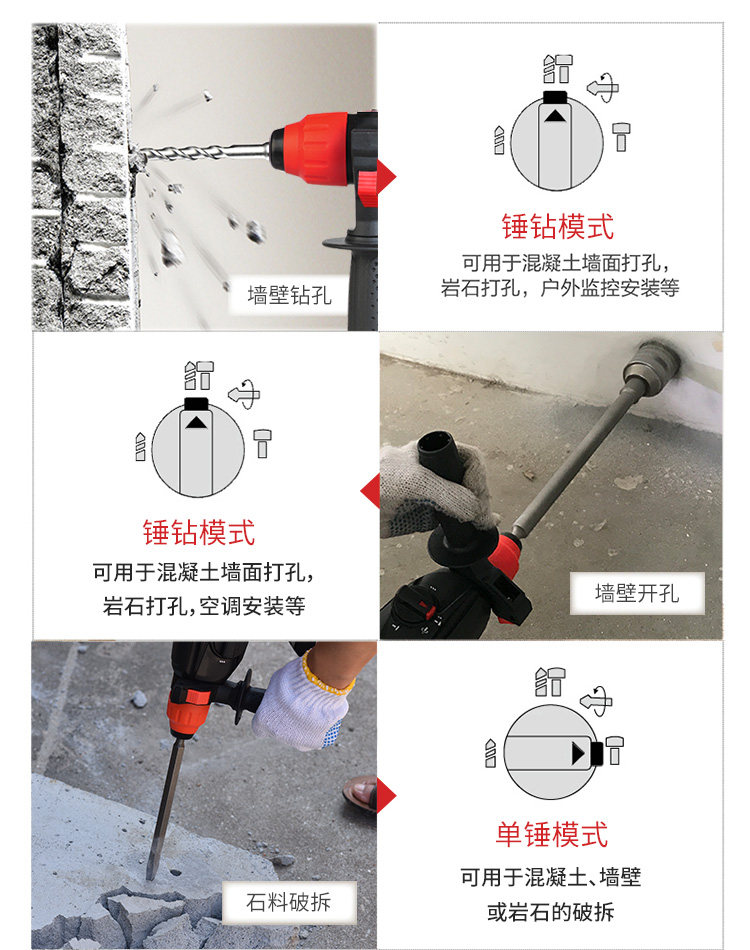 墙壁钻孔

锤钻模式

可用于混凝土墙面打孔，岩石打孔，户外监控安装等

锤钻模式

可用于混凝土墙面打孔，岩石打孔，空调安装等

墙壁开孔

石料破拆

单锤模式

可用于混凝土、墙壁或岩石的破拆