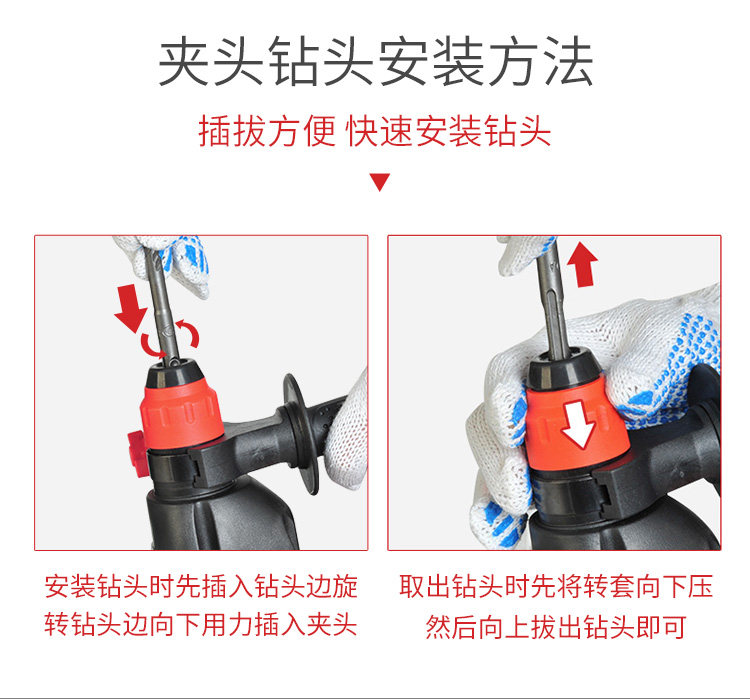 夹头钻头安装方法

插拔方便 快速安装钻头

安装钻头时先插入钻头边旋转钻头边向下用力插入夹头

取出钻头时先将转套向下压然后向上拔出钻头即可