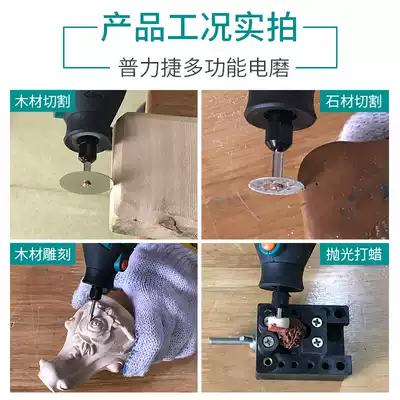 产品工况实拍

普力捷多功能电磨

木材切割

石材切割

木材雕刻

抛光打蜡