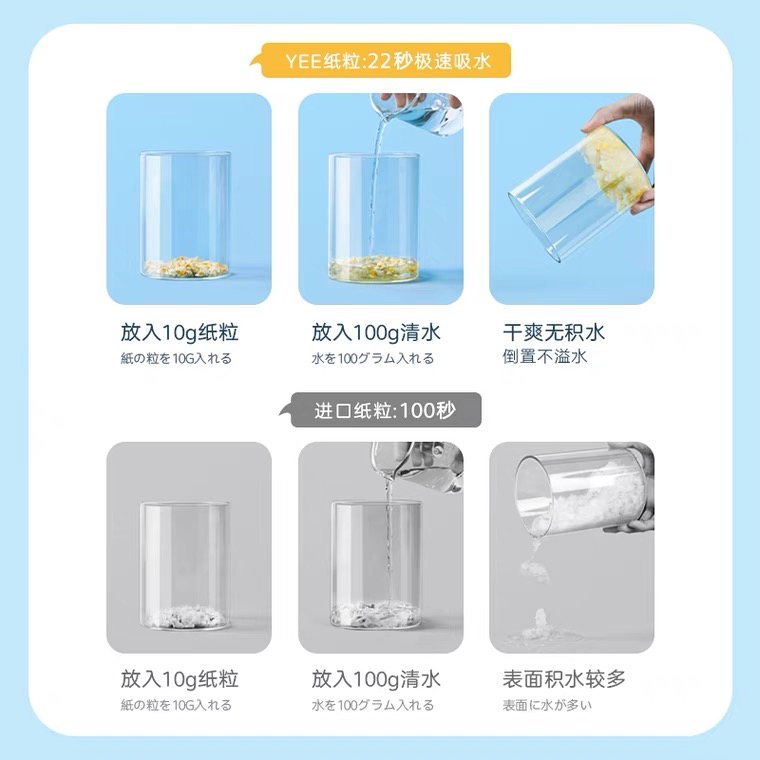 YEE纸粒:22秒极速吸水

放入10g纸粒
紙の粒を10G入れる

放入100g清水
水を100グラム入れる

干爽无积水
倒置不溢水

进口纸粒:100秒

放入10g纸粒
紙の粒を10G入れる

放入100g清水
水を100グラム入れる

表面积水较多
表面に水が多い