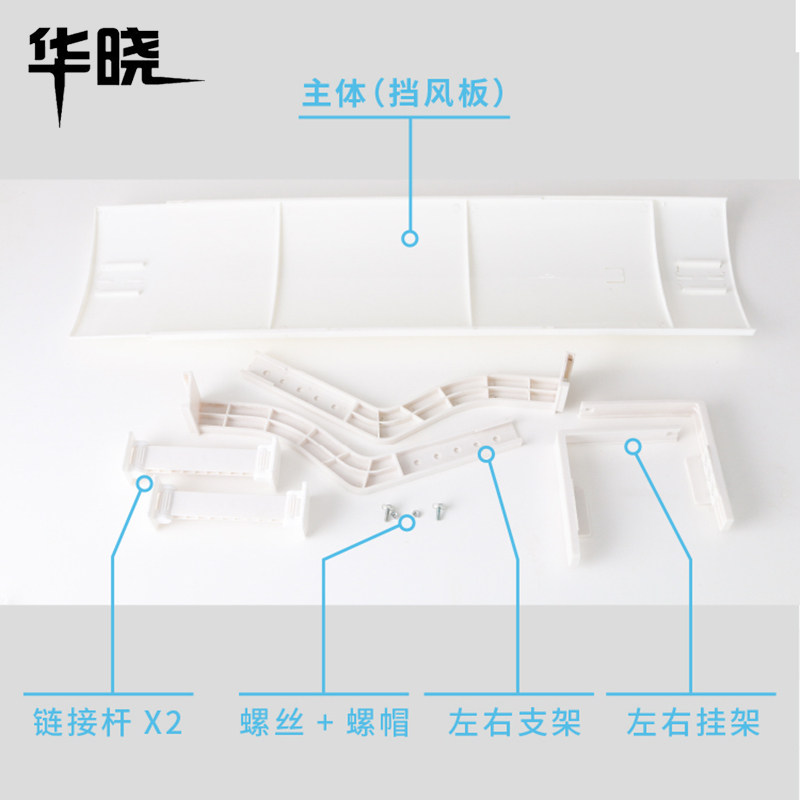 华晓

主体(挡风板)

链接杆 X2

螺丝 + 螺帽

左右支架

左右挂架