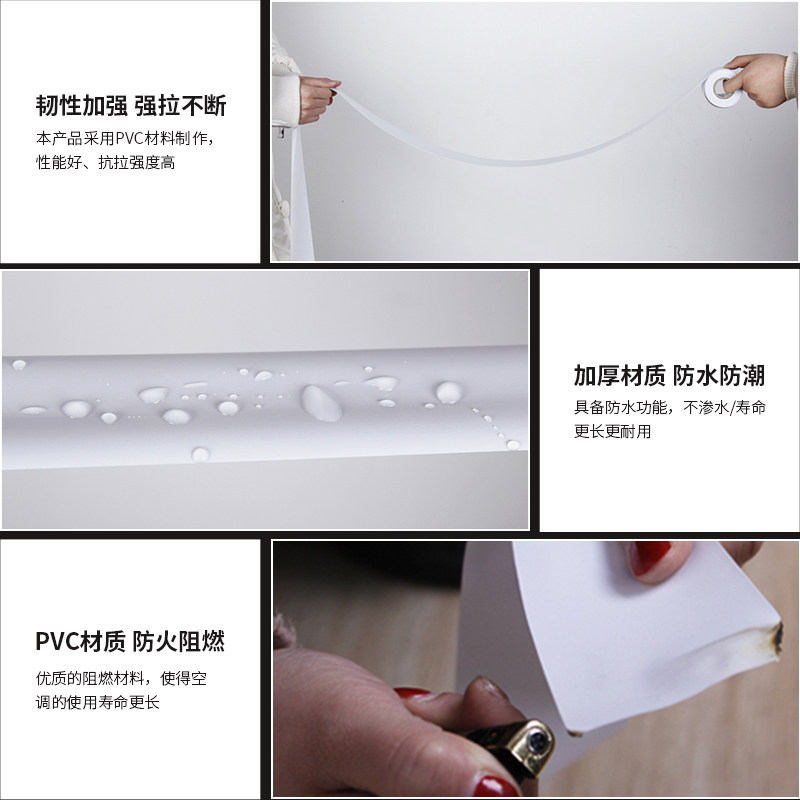 韧性加强 强拉不断

本产品采用PVC材料制作，性能好、抗拉强度高

加厚材质 防水防潮

具备防水功能，不渗水/寿命更长更耐用

PVC材质 防火阻燃

优质的阻燃材料，使得空调的使用寿命更长