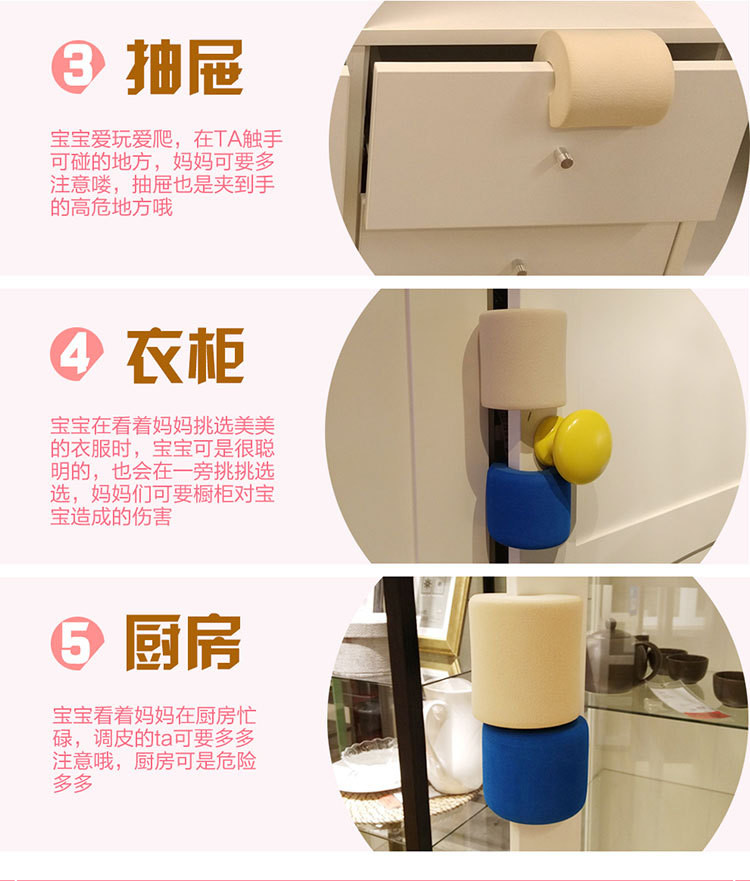 3 抽屉

宝宝爱玩爱爬，在TA触手可碰的地方，妈妈可要多注意喽，抽屉也是夹到手的高危地方哦

4 衣柜

宝宝在看着妈妈挑选美美的衣服时，宝宝可是很聪明的，也会在一旁挑挑选选，妈妈们可要橱柜对宝宝造成的伤害

5 厨房

宝宝看着妈妈在厨房忙碌，调皮的ta可要多多注意哦，厨房可是危险多多