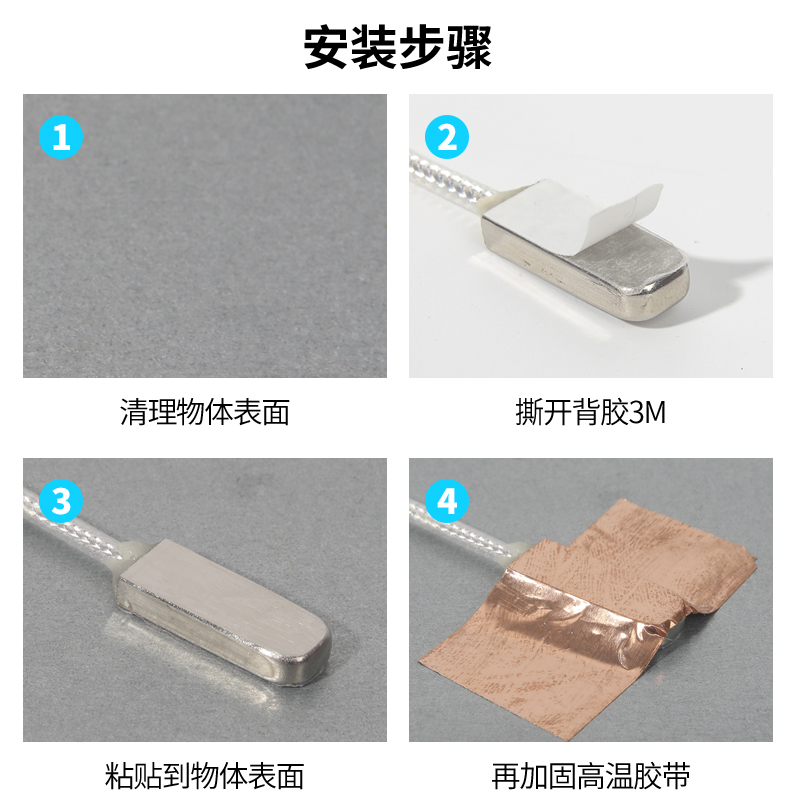 安装步骤

1

清理物体表面

2

撕开背胶3M

3

粘贴到物体表面

4

再加固高温胶带