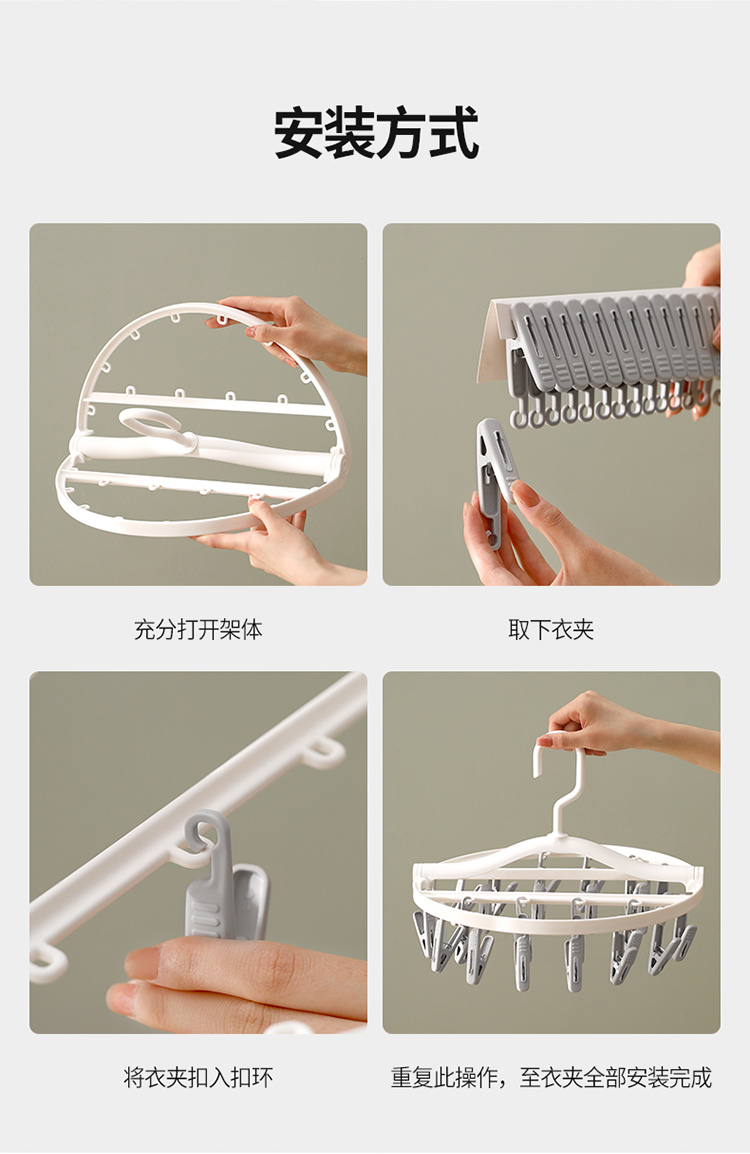 安装方式

充分打开架体

取下衣夹

将衣夹扣入扣环

重复此操作，至衣夹全部安装完成