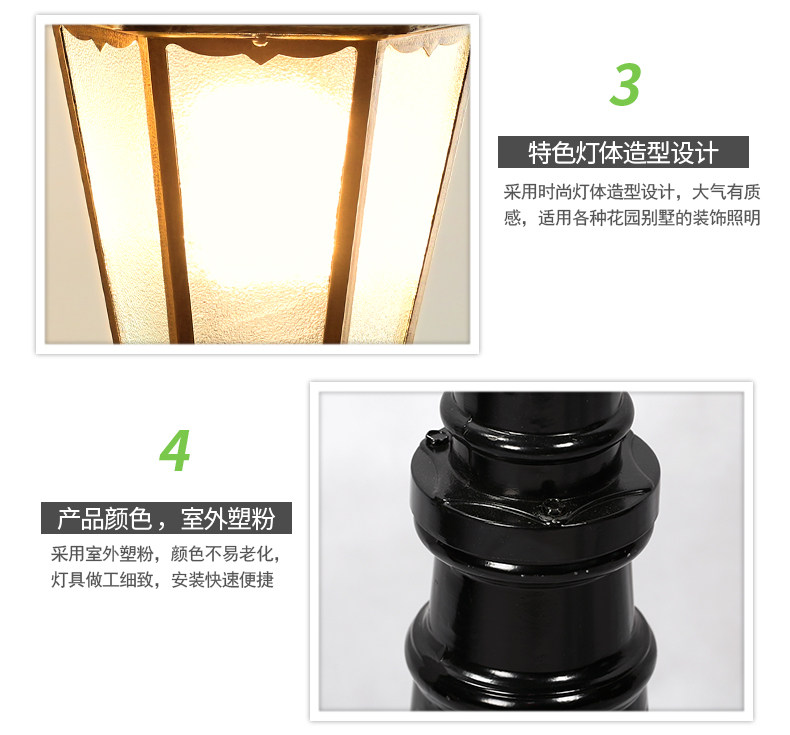 3

特色灯体造型设计

采用时尚灯体造型设计，大气有质感，适用各种花园别墅的装饰照明

4

产品颜色，室外塑粉

采用室外塑粉，颜色不易老化，灯具做工细致，安装快速便捷