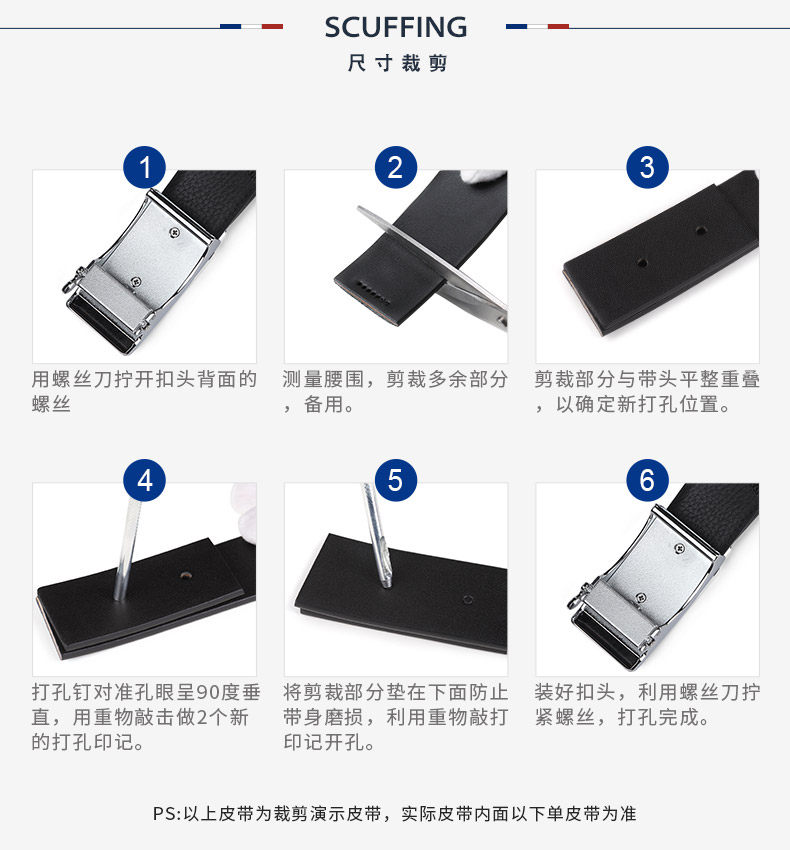 SCUFFING
尺寸裁剪

1

用螺丝刀拧开扣头背面的螺丝

2

测量腰围，剪裁多余部分，备用。

3

剪裁部分与带头平整重叠，以确定新打孔位置。

4

打孔钉对准孔眼呈90度垂直，用重物敲击做2个新的打孔印记。

5

将剪裁部分垫在下面防止带身磨损，利用重物敲打印记开孔。

6

装好扣头，利用螺丝刀拧紧螺丝，打孔完成。

PS:以上皮带为裁剪演示皮带，实际皮带内面以下单皮带为准