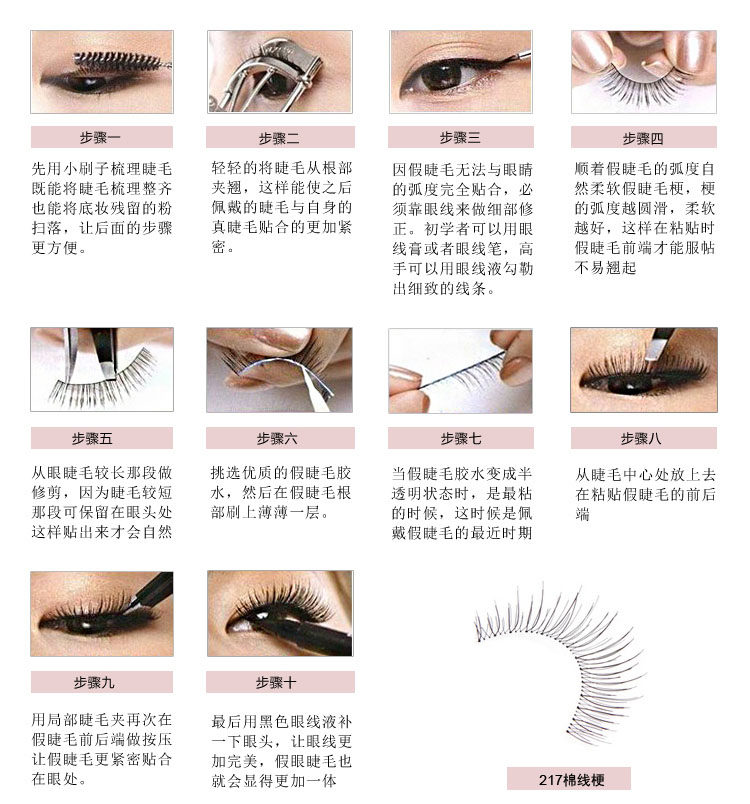 步骤一

先用小刷子梳理睫毛既能将睫毛梳理整齐也能将底妆残留的粉扫落，让后面的步骤更方便。

步骤二

轻轻的将睫毛从根部夹翘，这样能使之后佩戴的睫毛与自身的真睫毛贴合的更加紧密。

步骤三

因假睫毛无法与眼睛的弧度完全贴合，必须靠眼线来做细部修正。初学者可以用眼线膏或者眼线笔，高手可以用眼线液勾勒出细致的线条。

步骤四

顺着假睫毛的弧度自然柔软假睫毛梗，梗的弧度越圆滑，柔软越好，这样在粘贴时假睫毛前端才能服帖不易翘起

步骤五

从眼睫毛较长那段做修剪，因为睫毛较短那段可保留在眼头处这样贴出来才会自然

步骤六

挑选优质的假睫毛胶水，然后在假睫毛根部刷上薄薄一层。

步骤七

当假睫毛胶水变成半透明状态时，是最粘的时候，这时候是佩戴假睫毛的最近时期

步骤八

从睫毛中心处放上去在粘贴假睫毛的前后端

步骤九

用局部睫毛夹再次在假睫毛前后端做按压让假睫毛更紧密贴合在眼处。

步骤十

最后用黑色眼线液补一下眼头，让眼线更加完美，假眼睫毛也就会显得更加一体

217棉线梗