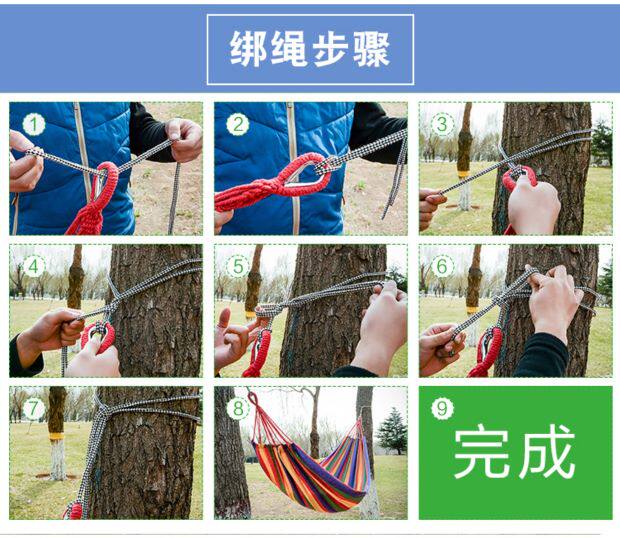 绑绳步骤

1

2

3

4

5

6

7

8

9

完成