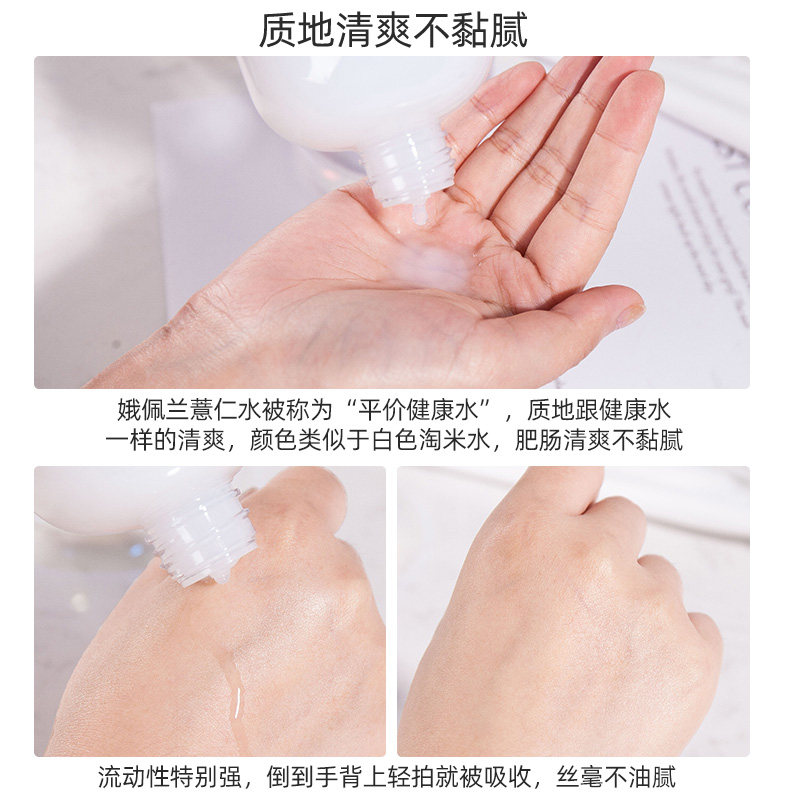 质地清爽不黏腻

娥佩兰薏仁水被称为“平价健康水”，质地跟健康水一样的清爽，颜色类似于白色淘米水，肥肠清爽不黏腻

流动性特别强，倒到手背上轻拍就被吸收，丝毫不油腻