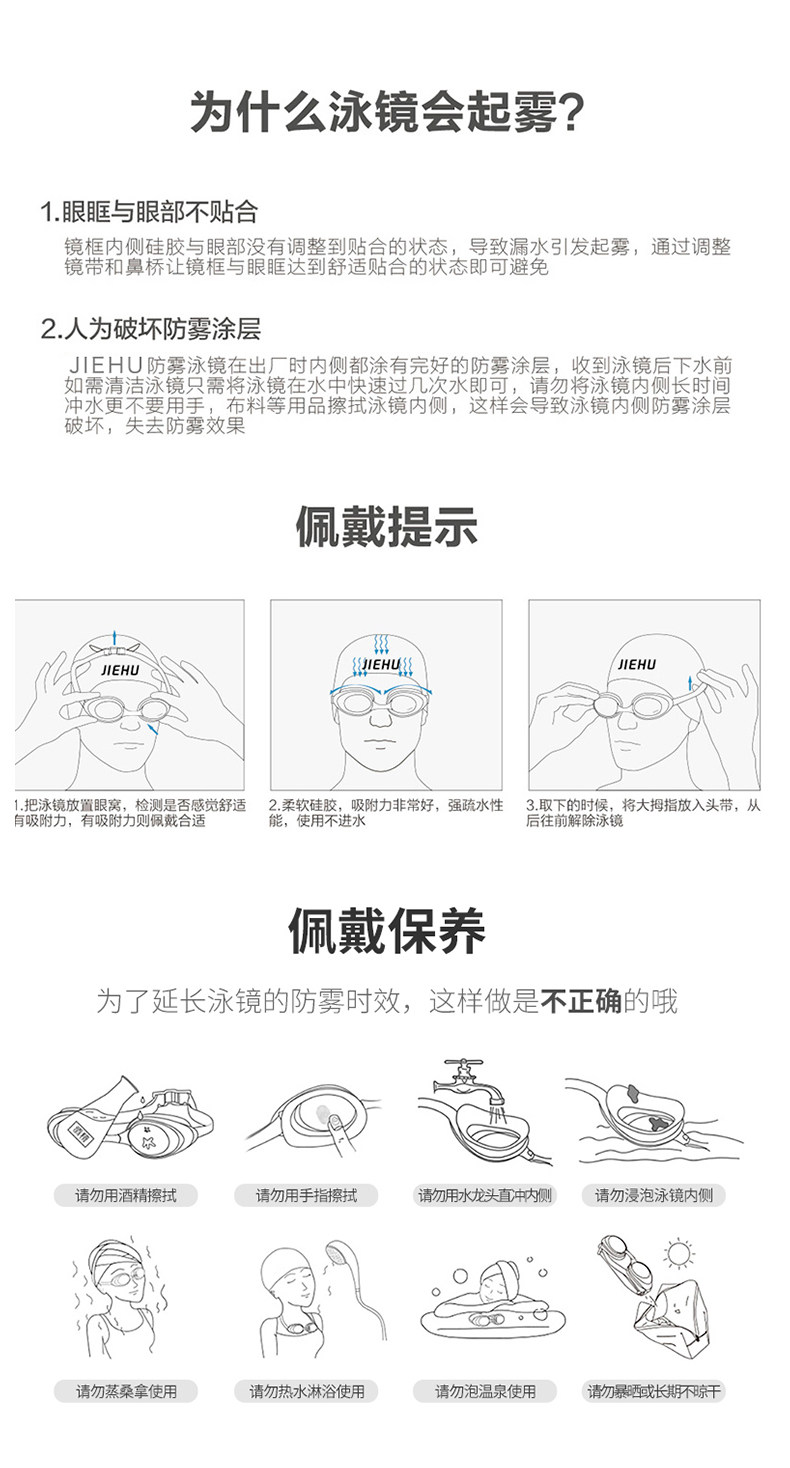 为什么泳镜会起雾?

1.眼眶与眼部不贴合

镜框内侧硅胶与眼部没有调整到贴合的状态，导致漏水引发起雾，通过调整镜带和鼻桥让镜框与眼眶达到舒适贴合的状态即可避免

2.人为破坏防雾涂层

JIEHU 防雾泳镜在出厂时内侧都涂有完好的防雾涂层，收到泳镜后下水前如需清洁泳镜只需将泳镜在水中快速过几次水即可，请勿将泳镜内侧长时间冲水更不要用手，布料等用品擦拭泳镜内侧，这样会导致泳镜内侧防雾涂层破坏，失去防雾效果

佩戴提示

JIEHU

1.把泳镜放置眼窝，检测是否感觉舒适有吸附力，有吸附力则佩戴合适

JIEHU

2.柔软硅胶，吸附力非常好，强疏水性能，使用不进水

JIEHU

3.取下的时候，将大拇指放入头带，从后往前解除泳镜

佩戴保养

为了延长泳镜的防雾时效，这样做是不正确的哦

酒精

请勿用酒精擦拭

请勿用手指擦拭

请勿用水龙头直冲内侧

请勿浸泡泳镜内侧

请勿蒸桑拿使用

请勿热水淋浴使用

请勿泡温泉使用

请勿暴晒或长期不晾干