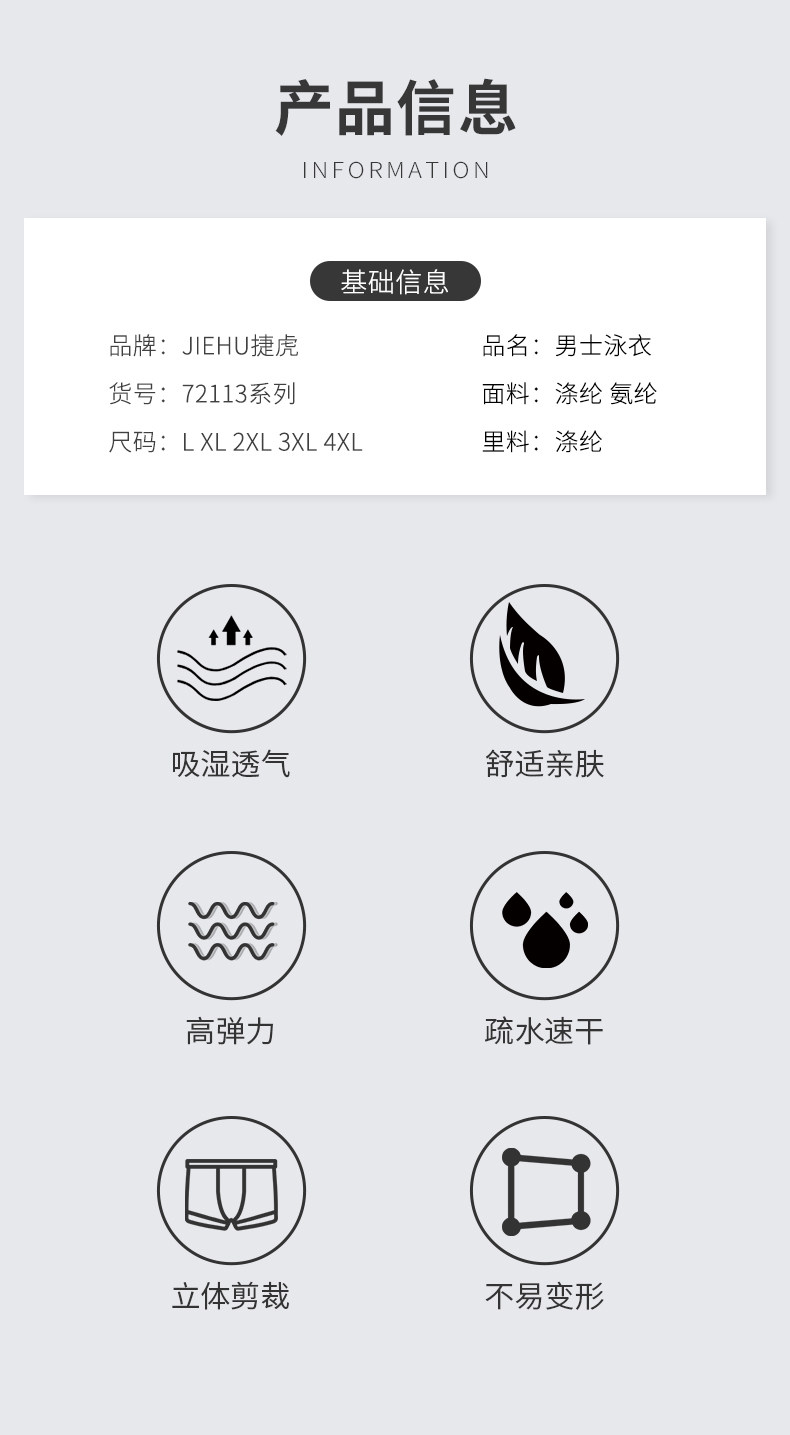 产品信息
INFORMATION

基础信息

品牌：JIEHU捷虎
货号：72113系列
尺码：L XL 2XL 3XL 4XL

品名：男士泳衣
面料：涤纶 氨纶
里料：涤纶

吸湿透气

舒适亲肤

高弹力

疏水速干

立体剪裁

不易变形