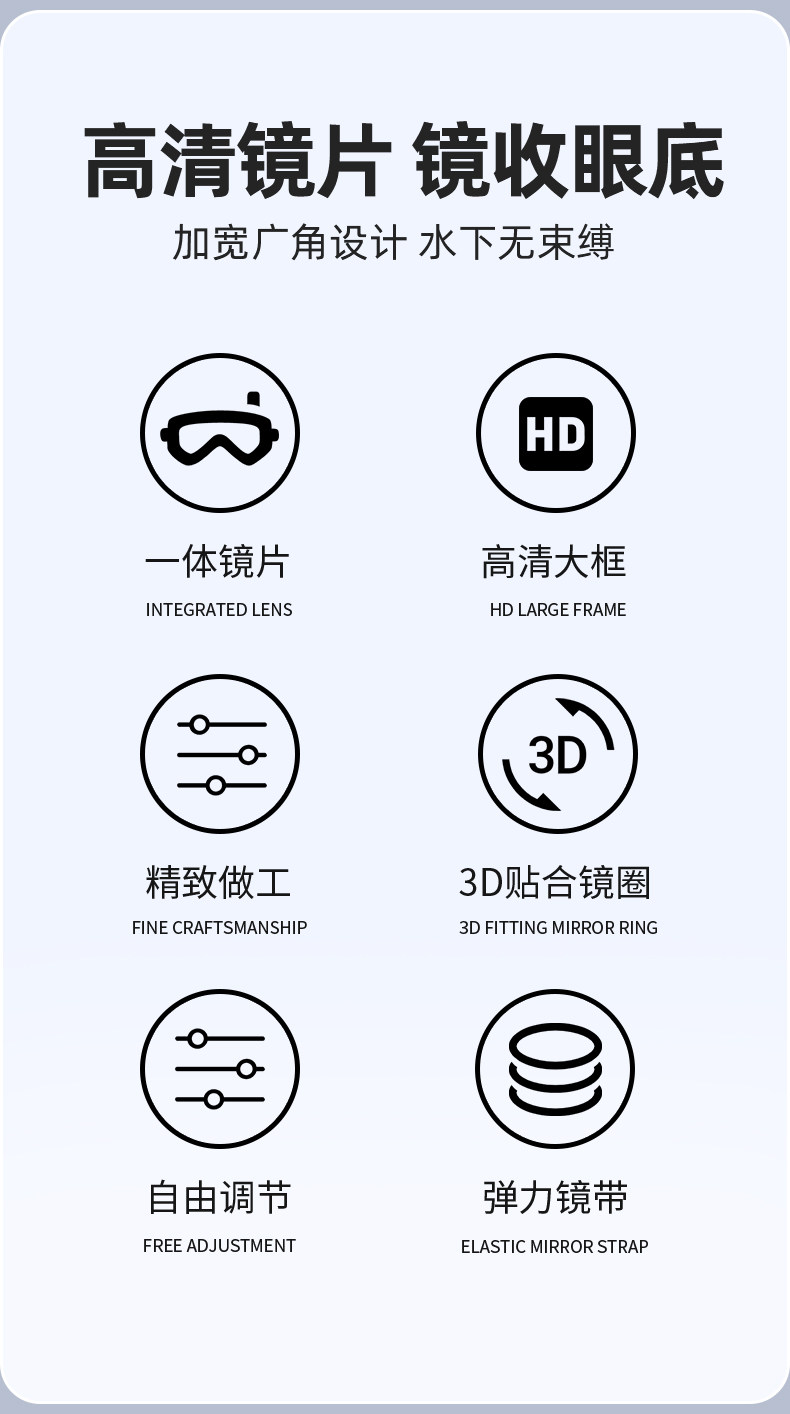 高清镜片 镜收眼底

加宽广角设计 水下无束缚

一体镜片
INTEGRATED LENS

HD

高清大框
HD LARGE FRAME

精致做工
FINE CRAFTSMANSHIP

3D

3D贴合镜圈
3D FITTING MIRROR RING

自由调节
FREE ADJUSTMENT

弹力镜带
ELASTIC MIRROR STRAP