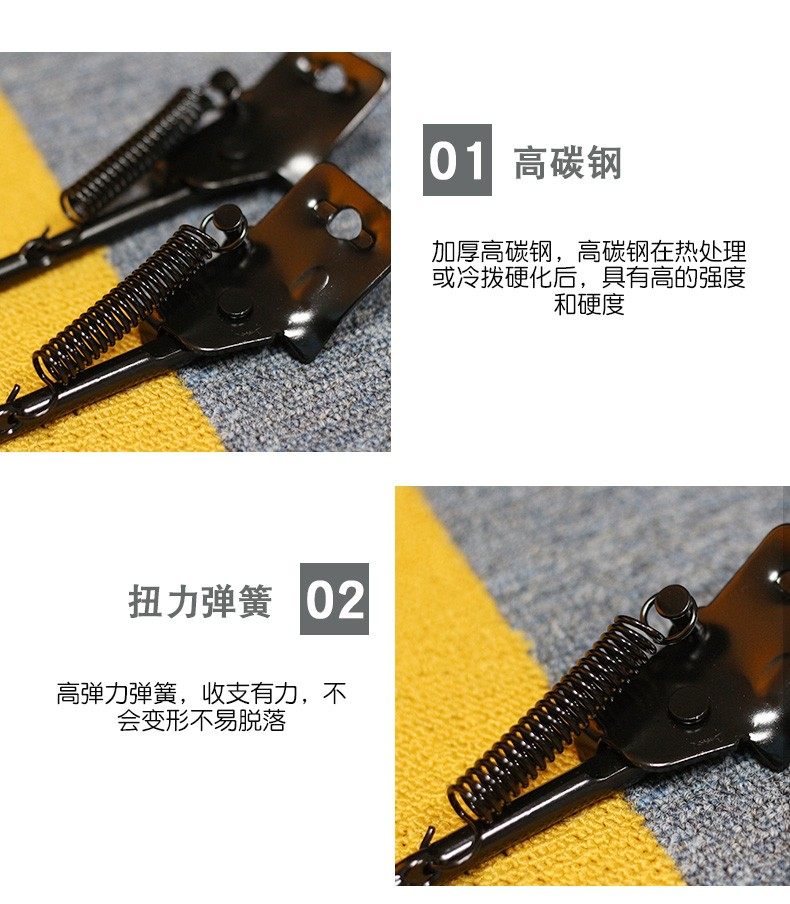 01 高碳钢

加厚高碳钢，高碳钢在热处理或冷拔硬化后，具有高的强度和硬度

扭力弹簧 02

高弹力弹簧，收支有力，不会变形不易脱落