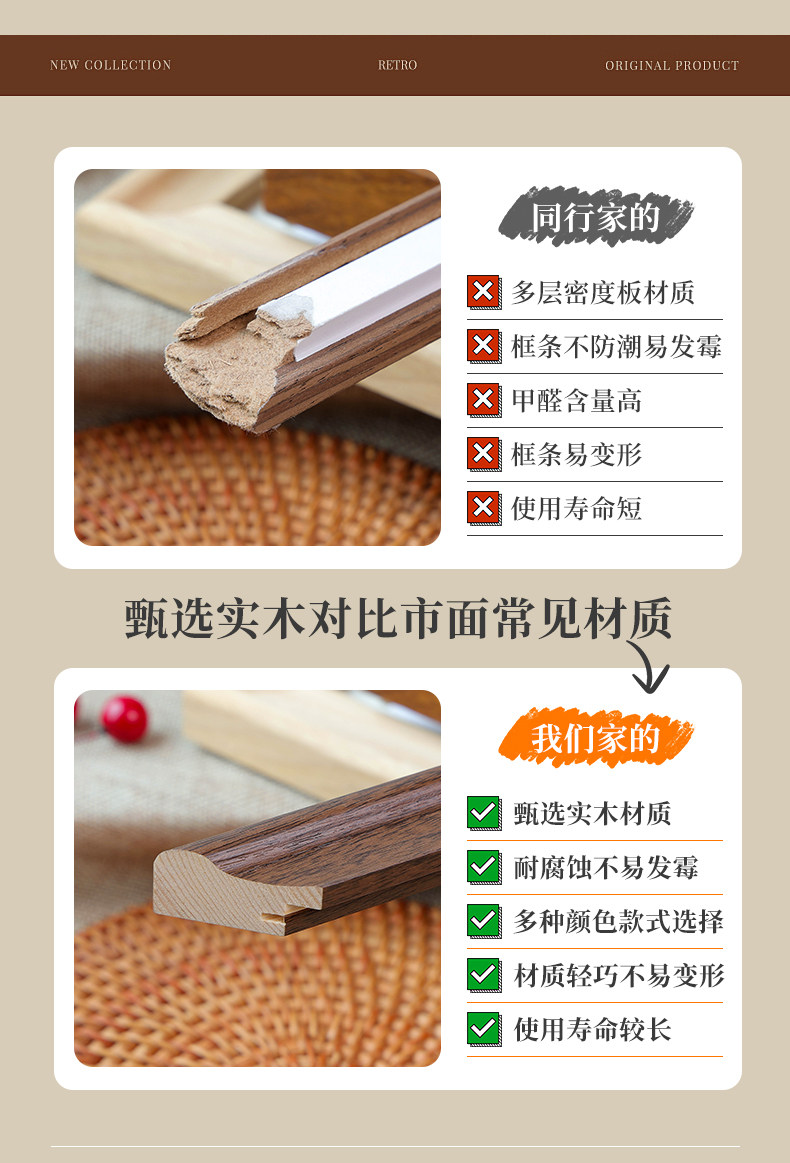 NEW COLLECTION RETRO ORIGINAL PRODUCT

同行家的

多层密度板材质

框条不防潮易发霉

甲醛含量高

框条易变形

使用寿命短

甄选实木对比市面常见材质

我们家的

甄选实木材质

耐腐蚀不易发霉

多种颜色款式选择

材质轻巧不易变形

使用寿命较长