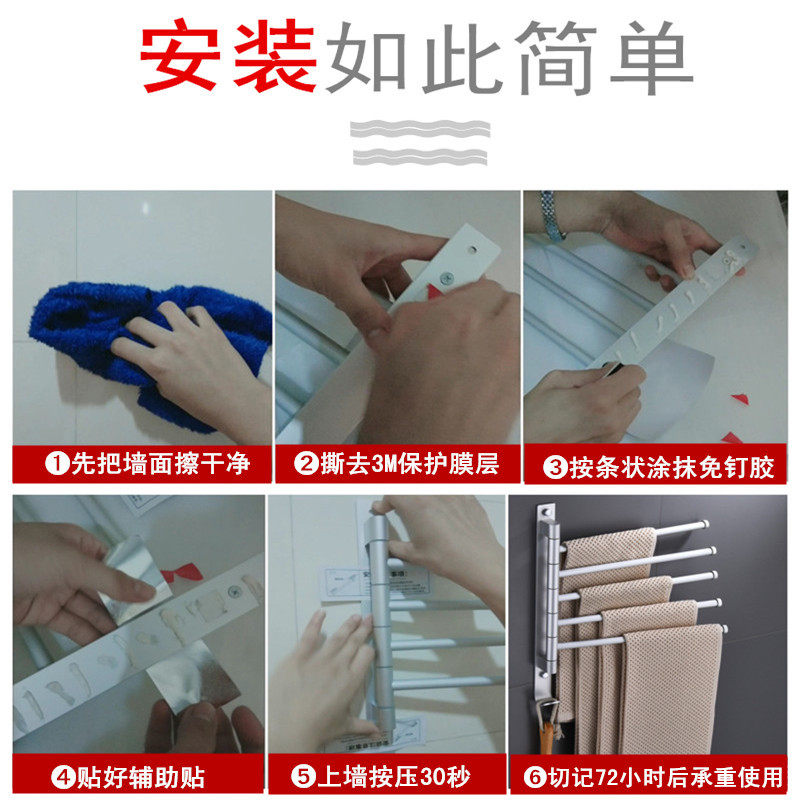 安装如此简单

❶先把墙面擦干净

❷撕去3M保护膜层

❸按条状涂抹免钉胶

❹贴好辅助贴

❺上墙按压30秒

❻切记72小时后承重使用