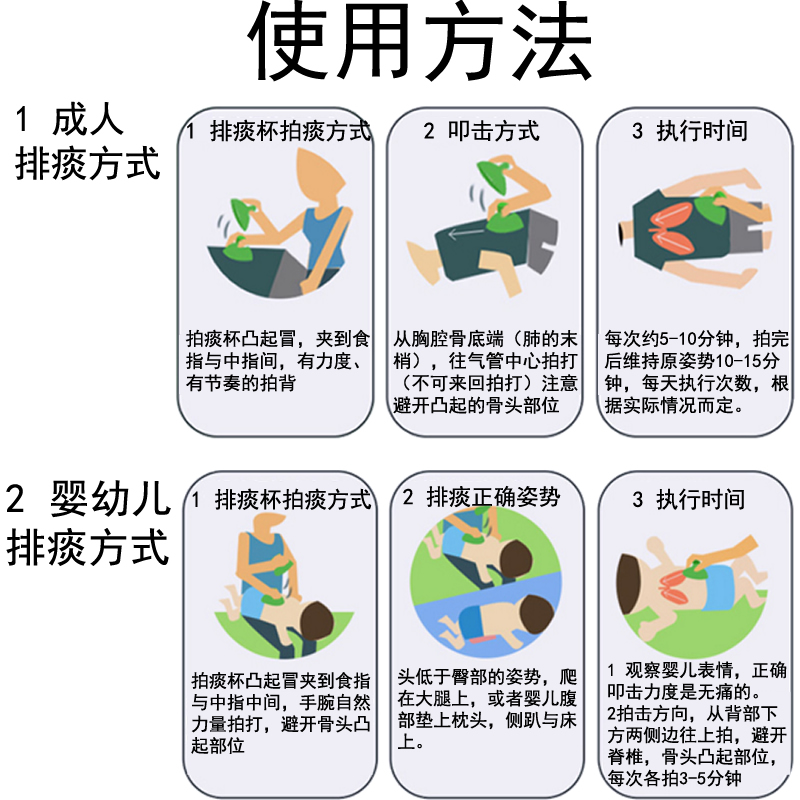 使用方法

1 成人排痰方式

1 排痰杯拍痰方式

拍痰杯凸起冒，夹到食指与中指间，有力度、有节奏的拍背

2 叩击方式

从胸腔骨底端（肺的末梢），往气管中心拍打（不可来回拍打）注意避开凸起的骨头部位

3 执行时间

每次约5-10分钟，拍完后维持原姿势10-15分钟，每天执行次数，根据实际情况而定。

2 婴幼儿排痰方式

1 排痰杯拍痰方式

拍痰杯凸起冒夹到食指与中指中间，手腕自然力量拍打，避开骨头凸起部位

2 排痰正确姿势

头低于臀部的姿势，爬在大腿上，或者婴儿腹部垫上枕头，侧趴与床上。

3 执行时间

1 观察婴儿表情，正确叩击力度是无痛的。
2拍击方向，从背部下方两侧边往上拍，避开脊椎，骨头凸起部位，每次各拍3-5分钟