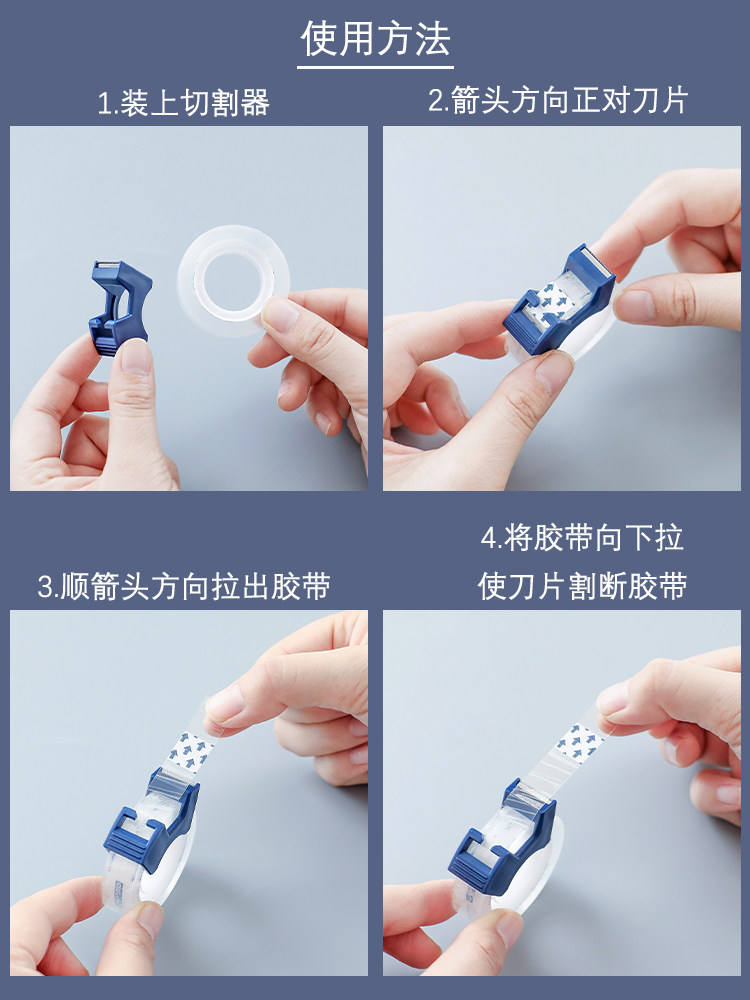 使用方法

1.装上切割器

2.箭头方向正对刀片

3.顺箭头方向拉出胶带

4.将胶带向下拉
使刀片割断胶带