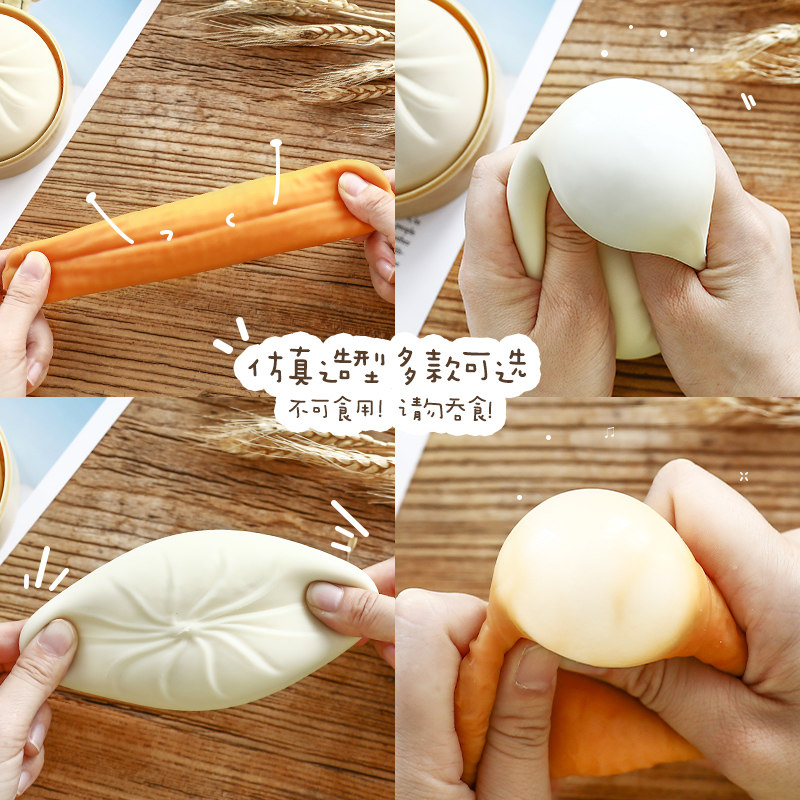 仿真造型 多款可选
不可食用! 请勿吞食!