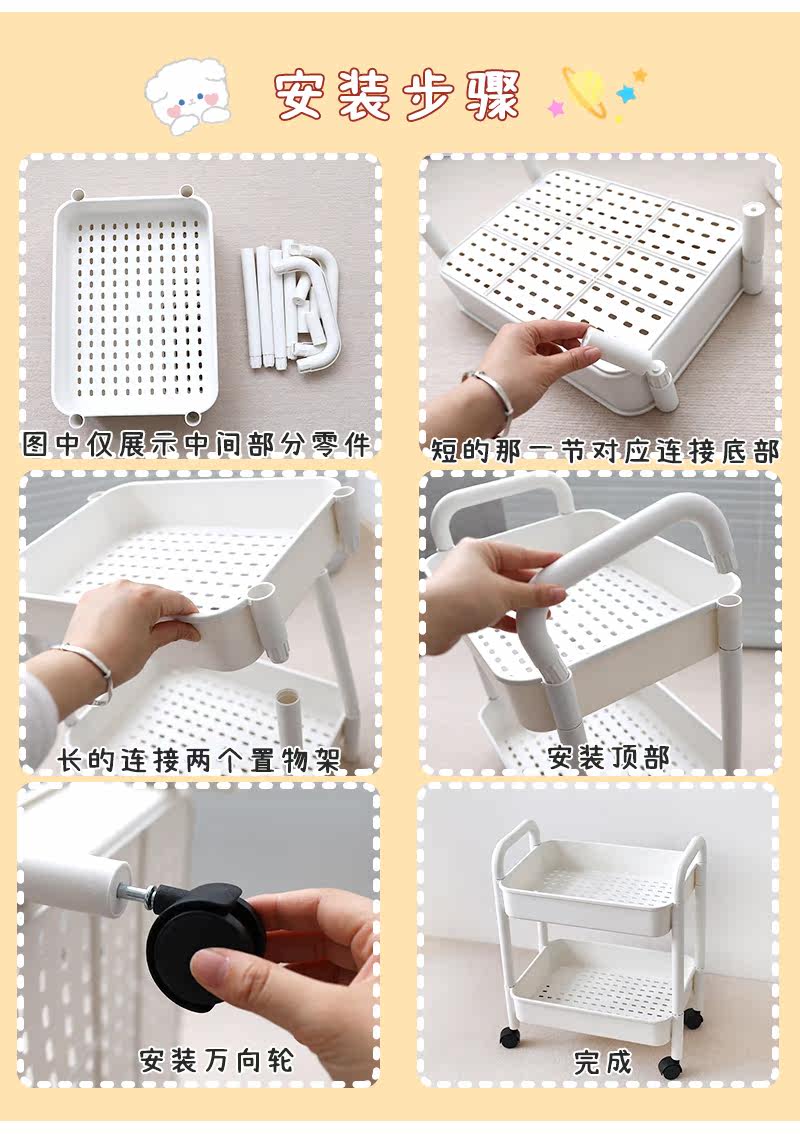 安装步骤

图中仅展示中间部分零件

短的那一节对应连接底部

长的连接两个置物架

安装顶部

安装万向轮

完成