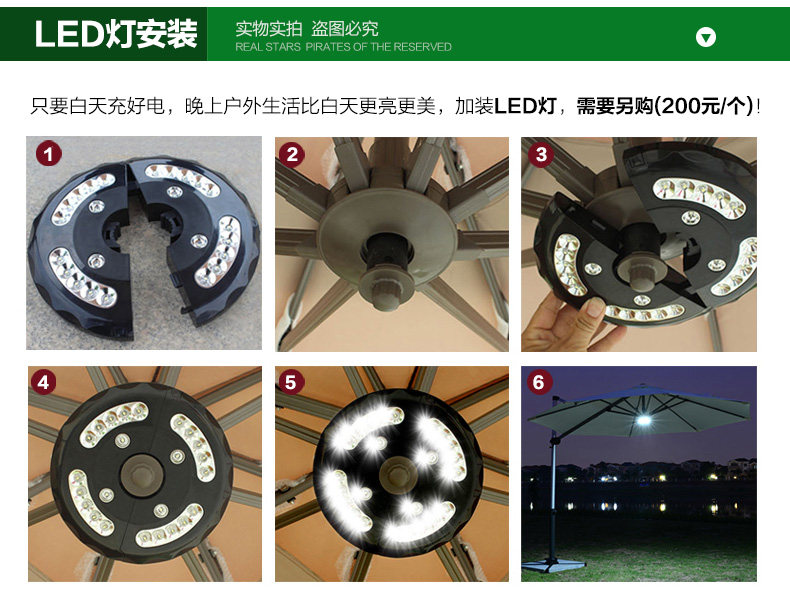 LED灯安装

实物实拍 盗图必究
REAL STARS PIRATES OF THE RESERVED

只要白天充好电，晚上户外生活比白天更亮更美，加装LED灯，需要另购(200元/个)!

1

2

3

4

5

6