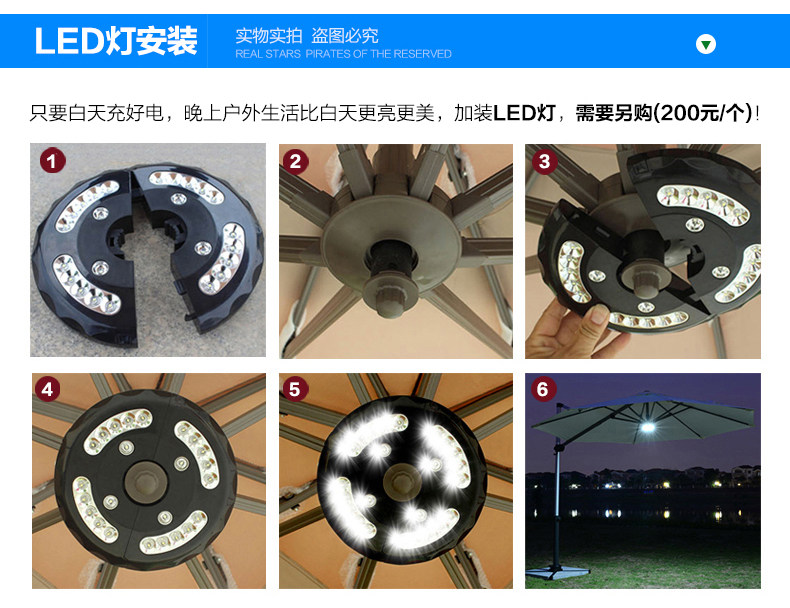 LED灯安装

实物实拍 盗图必究
REAL STARS PIRATES OF THE RESERVED

只要白天充好电，晚上户外生活比白天更亮更美，加装LED灯，需要另购(200元/个)！

1

2

3

4

5

6