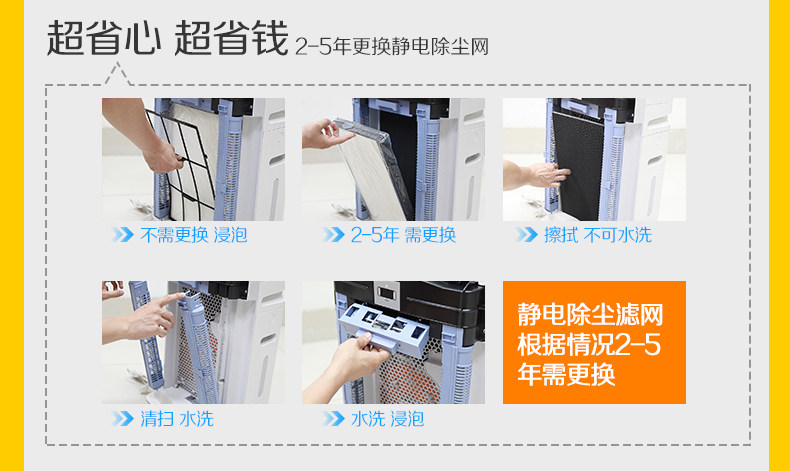 超省心 超省钱 2-5年更换静电除尘网

不需更换 浸泡

2-5年 需更换

擦拭 不可水洗

清扫 水洗

水洗 浸泡

静电除尘滤网根据情况2-5年需更换