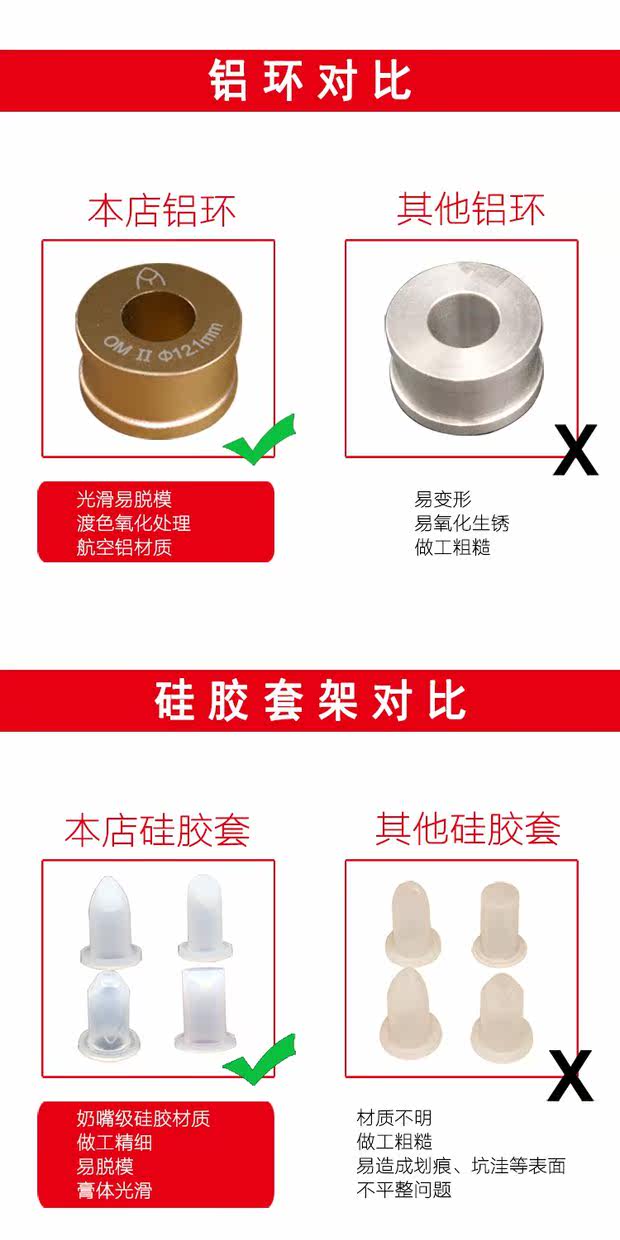 铝环对比

本店铝环

OM II Φ12.1mm

光滑易脱模
渡色氧化处理
航空铝材质

其他铝环

X

易变形
易氧化生锈
做工粗糙

硅胶套架对比

本店硅胶套

奶嘴级硅胶材质
做工精细
易脱模
膏体光滑

其他硅胶套

X

材质不明
做工粗糙
易造成划痕、坑洼等表面不平整问题