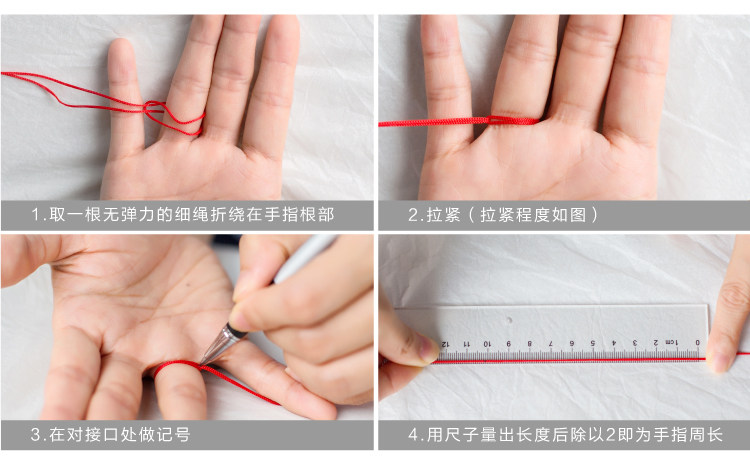 1.取一根无弹力的细绳折绕在手指根部

2.拉紧（拉紧程度如图）

3.在对接口处做记号

12 11 10 9 8 7 6 5 4 3 2 1cm 0

4.用尺子量出长度后除以2即为手指周长